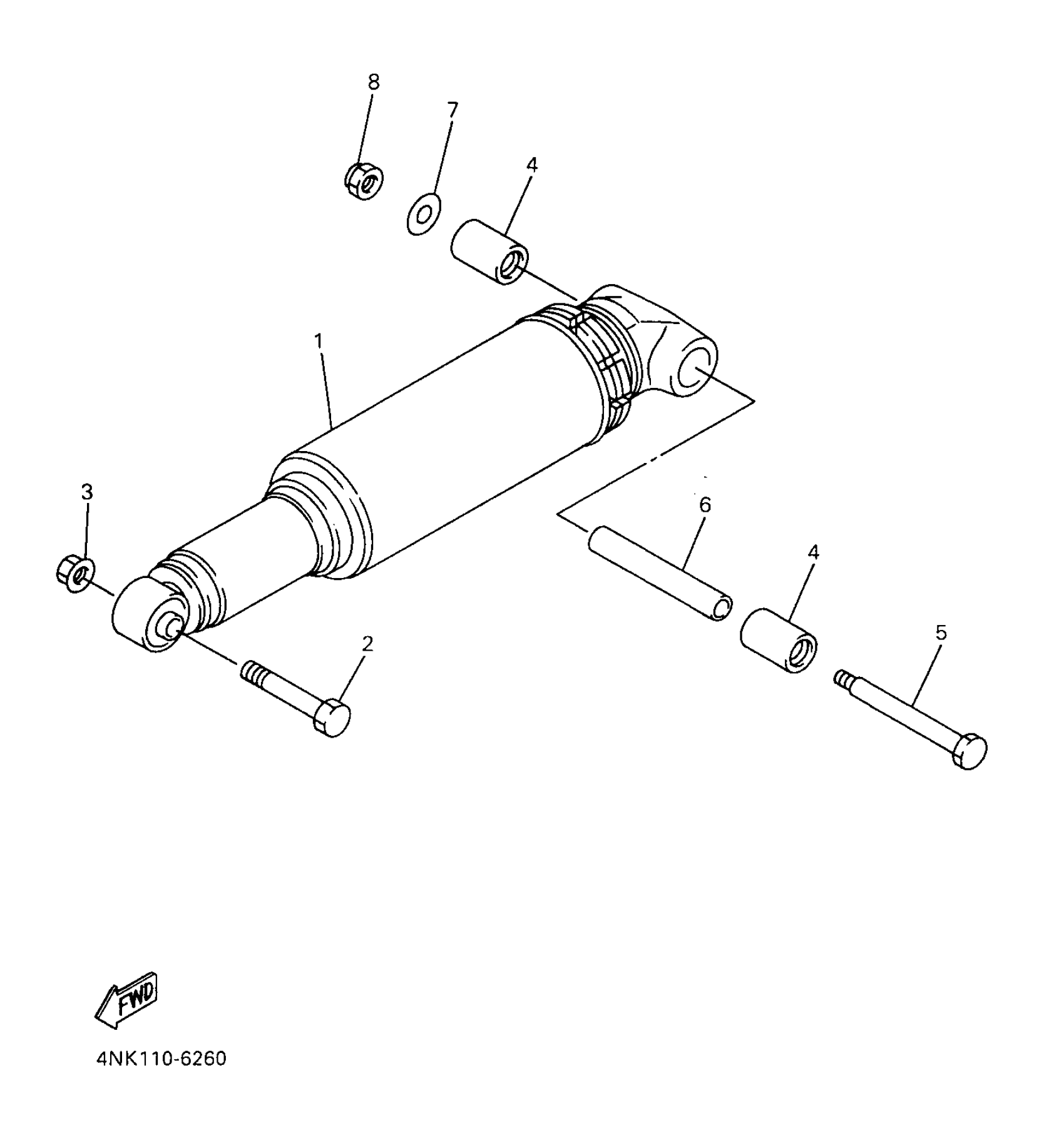 8
7
4
1
3
6
4
2
5
FWD
4NK110-6260