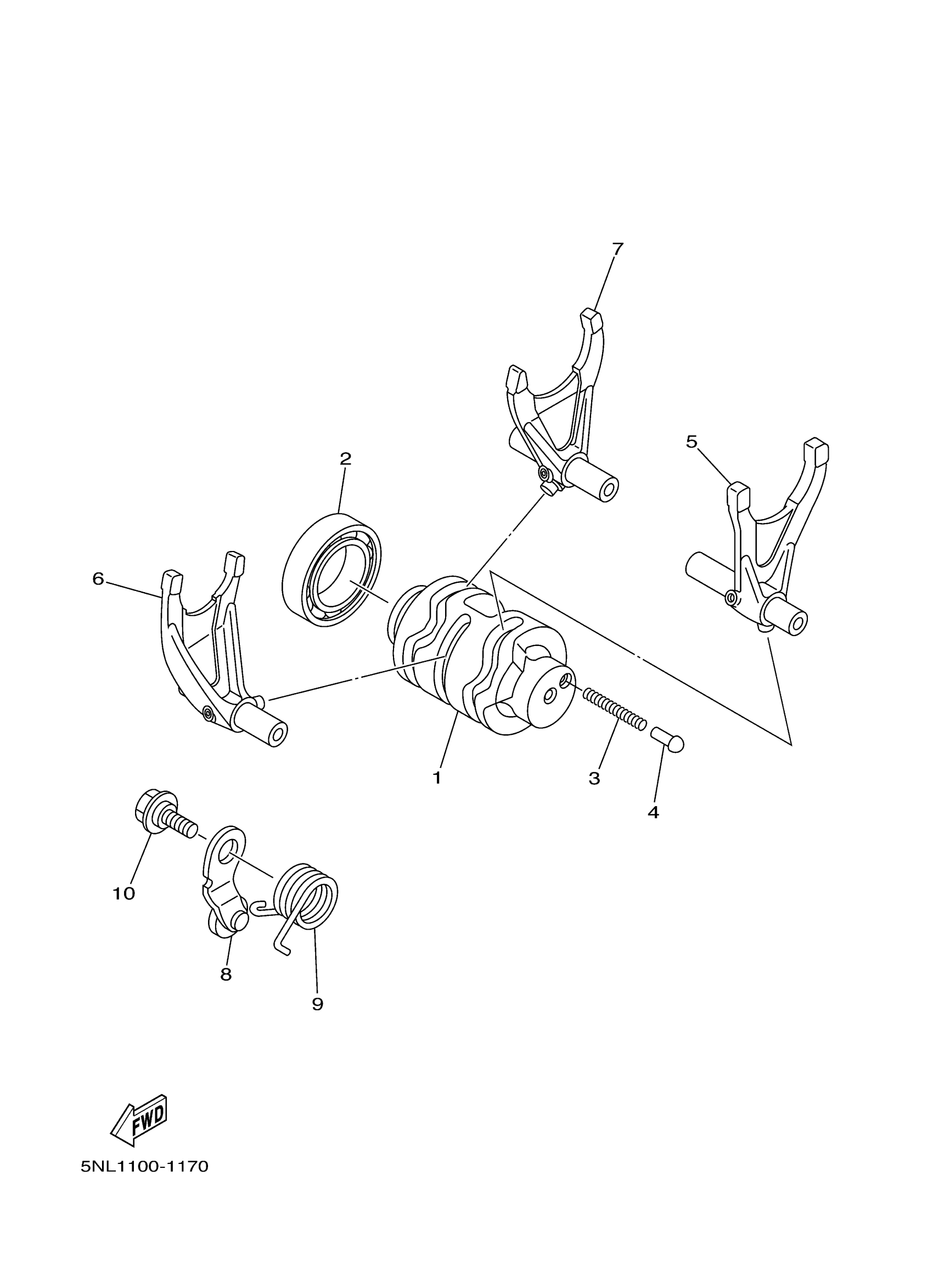 7

5

2

6

1

3

4

10

8

9

FWD

5NL1100-1170