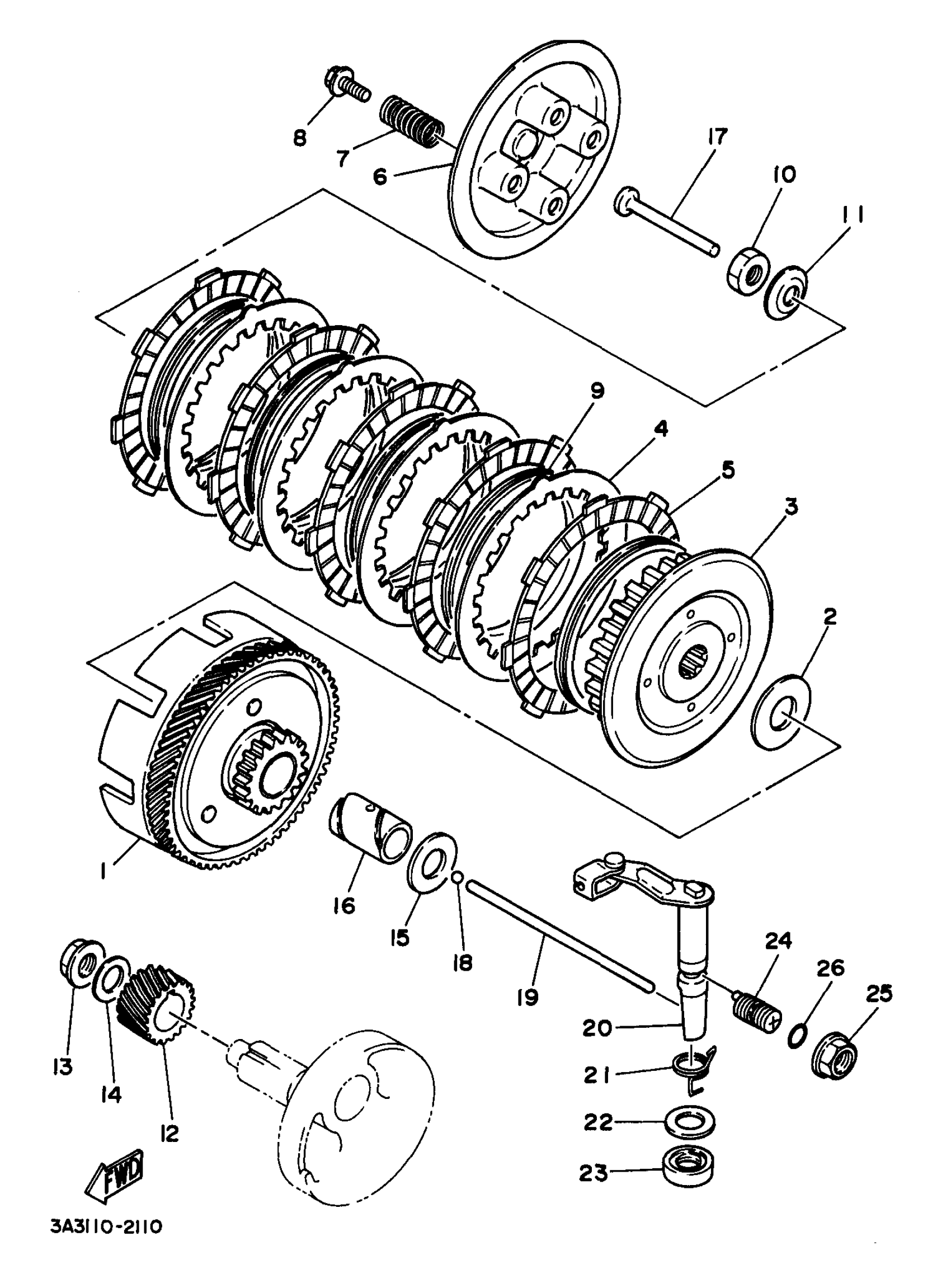 8
7
6
17
10
11
9
4
5
3
2
1
16
15
18
19
24
26
25
20
21
22
23
13
14
12
FWD
3A3110-2110