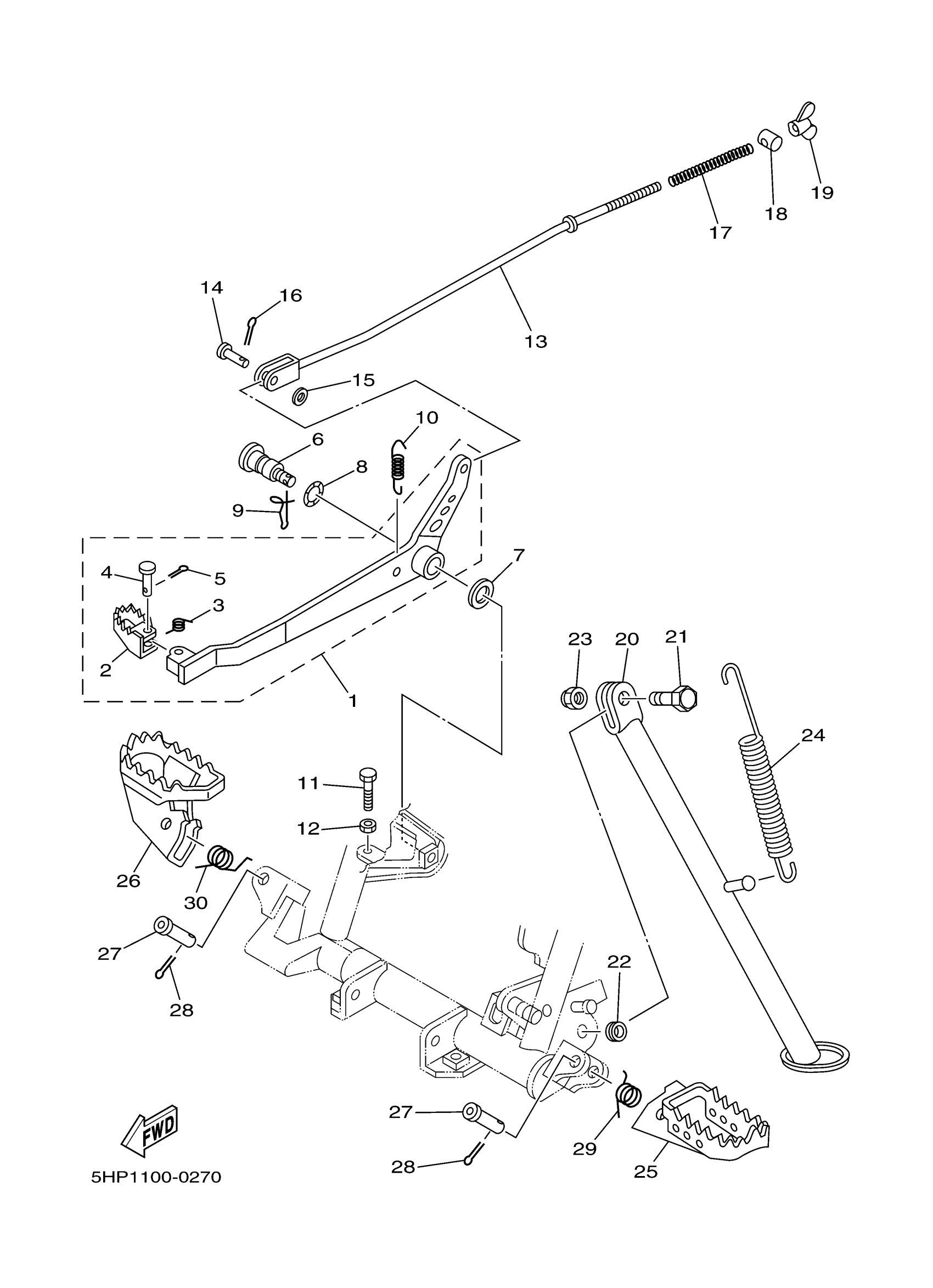 19
18
17
14
16
13
15
10
6
8
9
7
4
5
3
2
1
23
20
21
24
11
12
26
30
27
28
22
27
28
29
25
FWD
5HP1100-0270