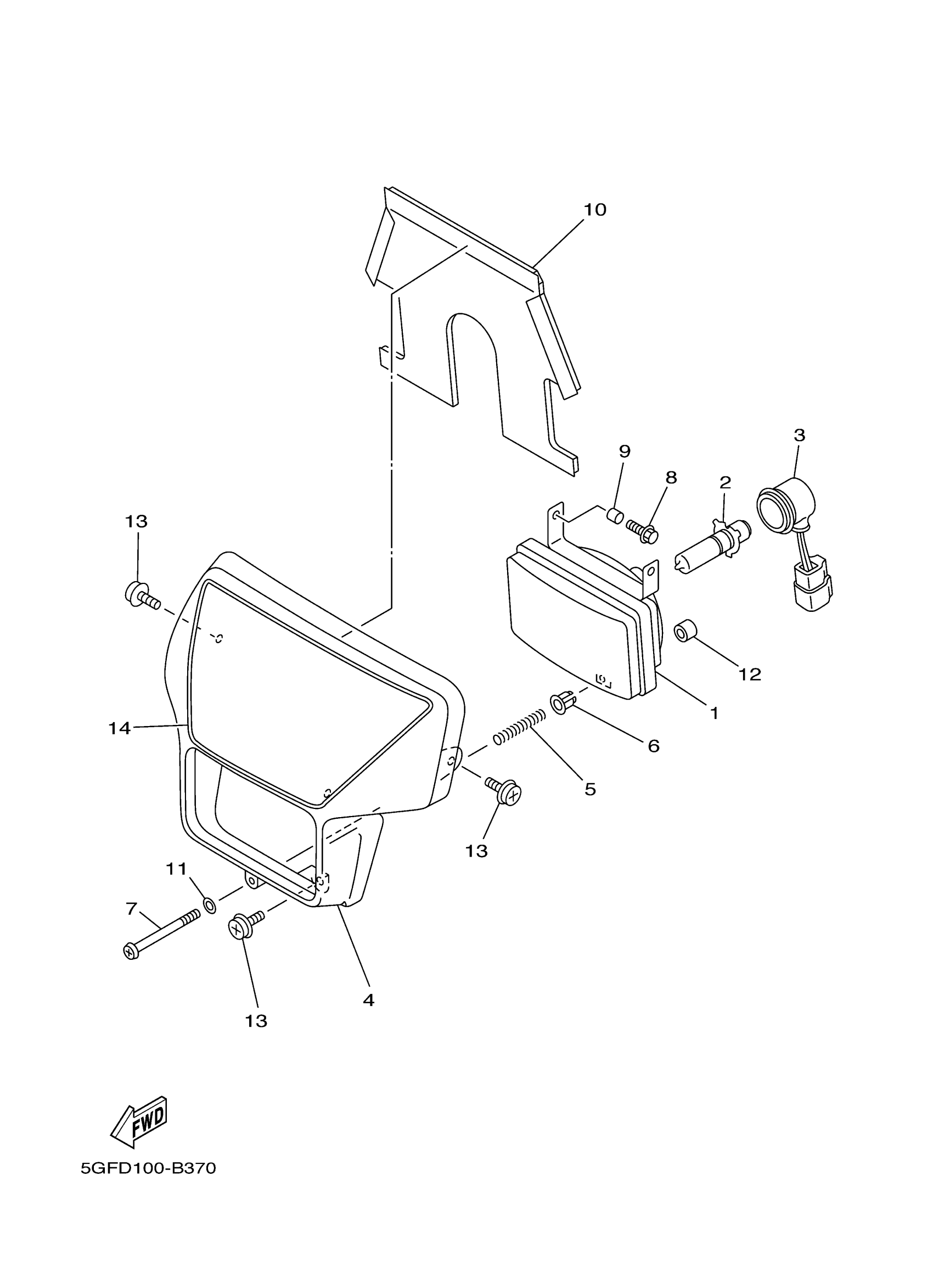 10

3
9
8
2

13

12

1

14

6

5

13

11

7

4

13

FWD

5GFD100-B370