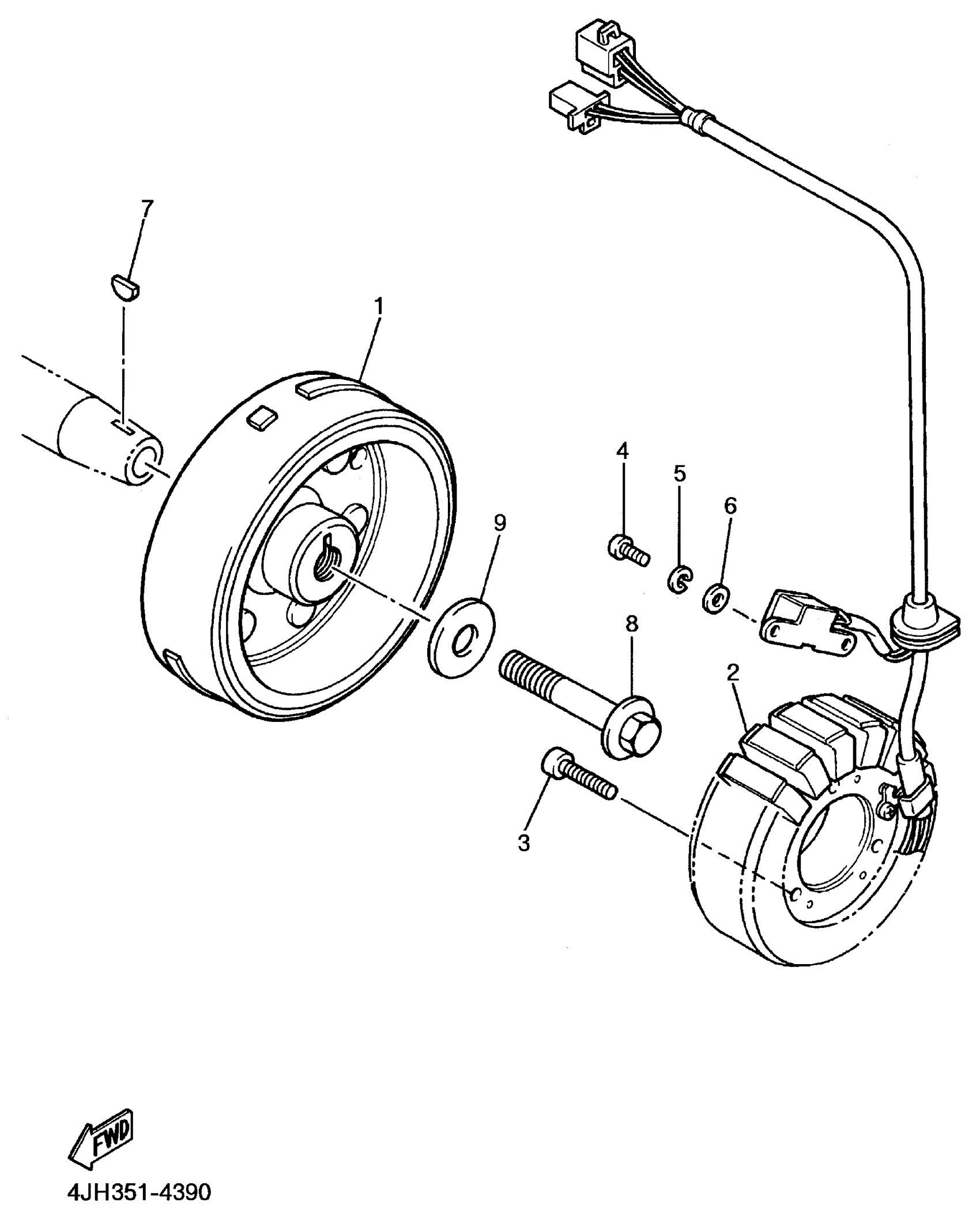 7
1
4
5
6
9
8
2
3
FWD
4JH351-4390