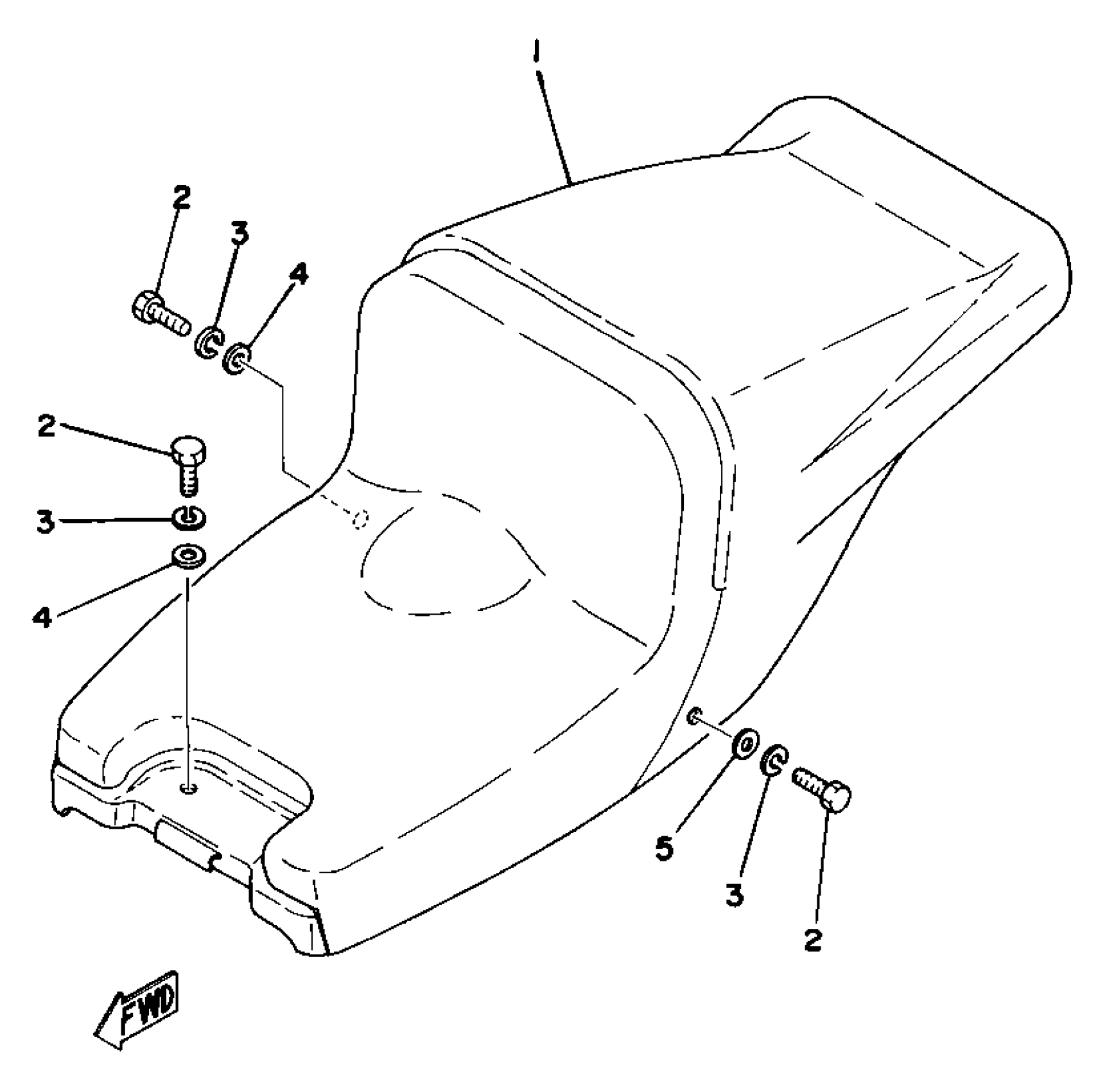 1
2
3
4
2
3
4
5
3
2
FWD