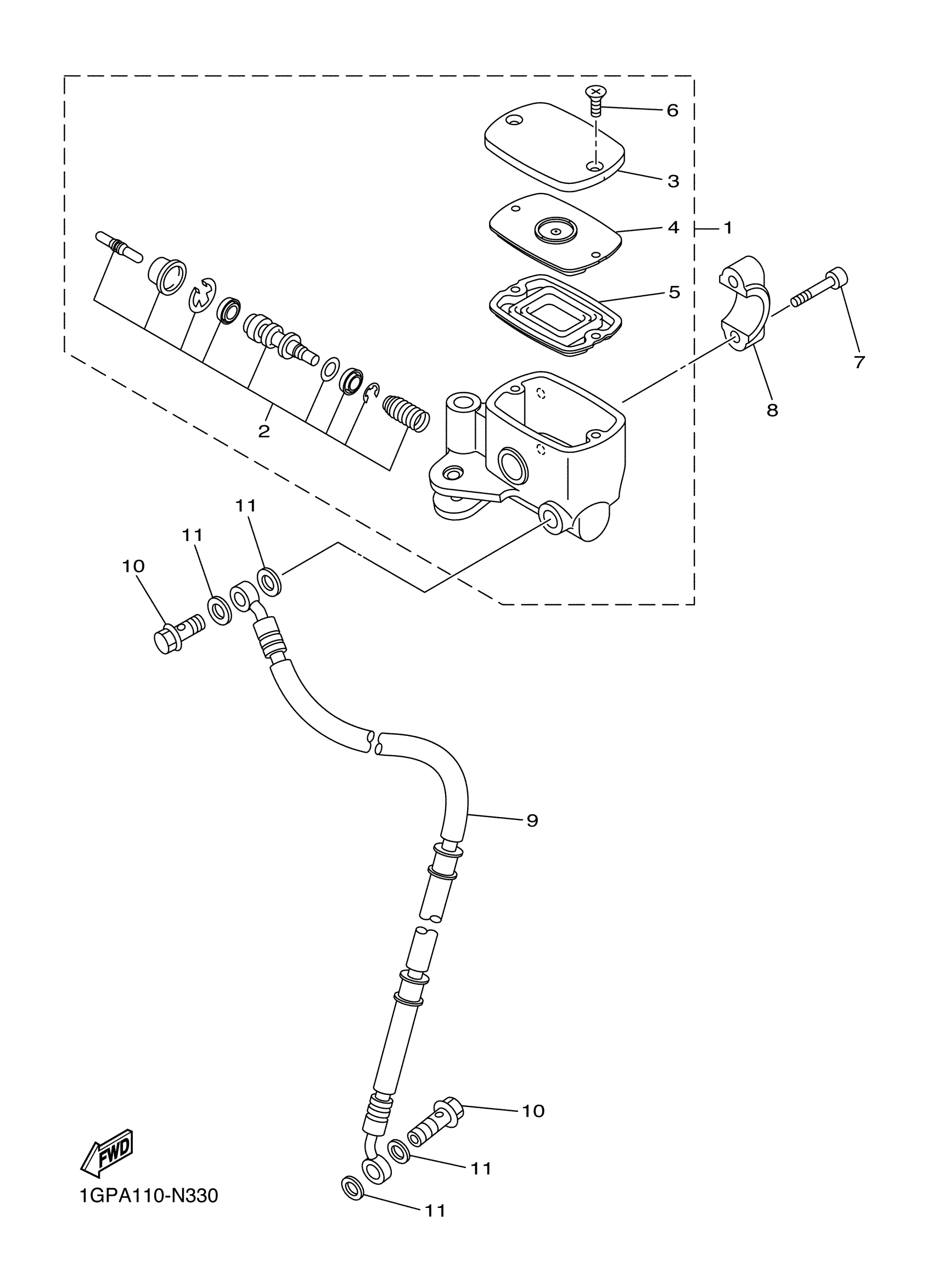 6
3
4
1
5
7
8
2
11
11
10
9
10
11
11
FWD
1GPA110-N330