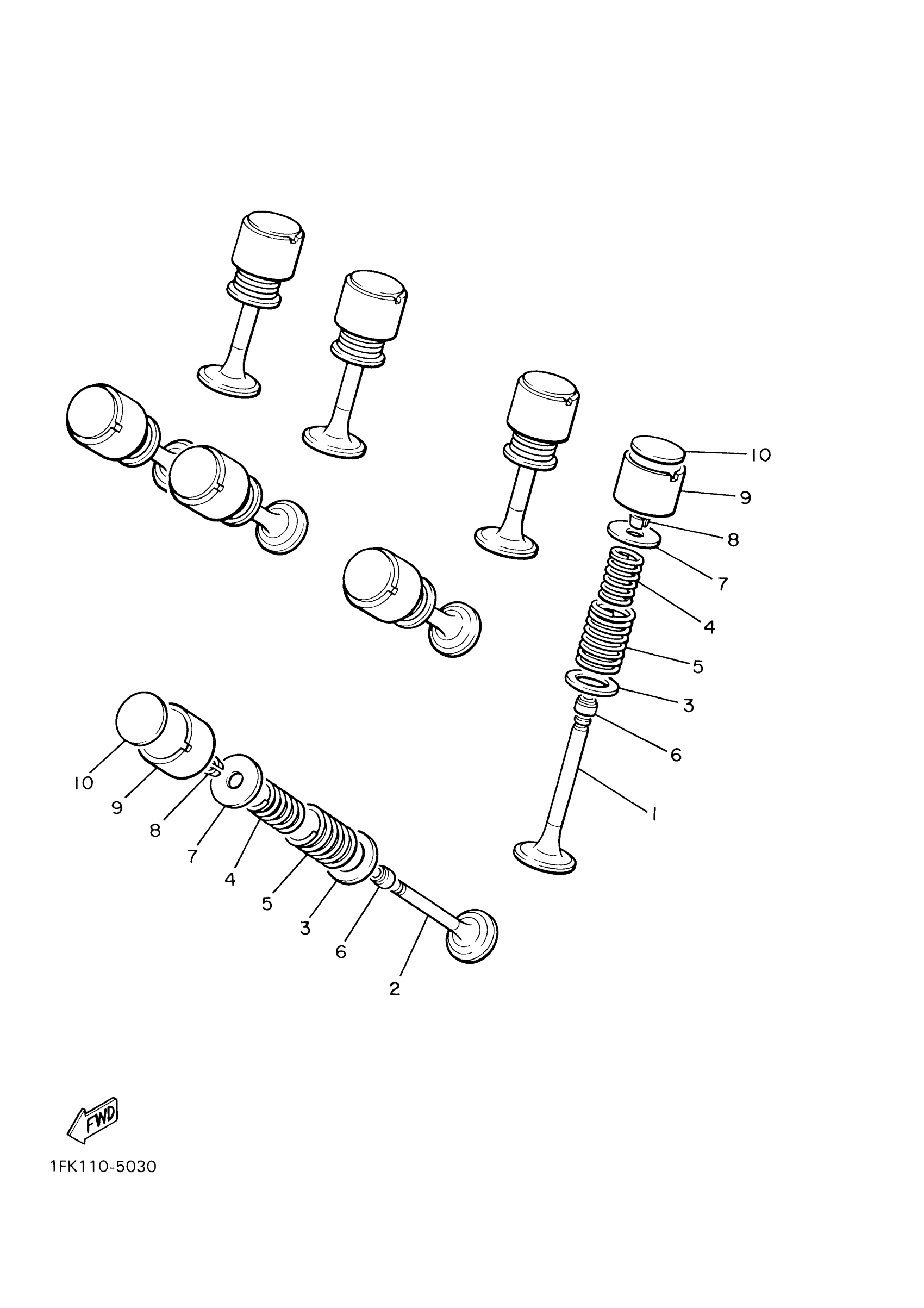 10
9
8
7
4
5
3
6
1

10
9
8
7
4
5
3
6
2

FWD

1FK110-5030