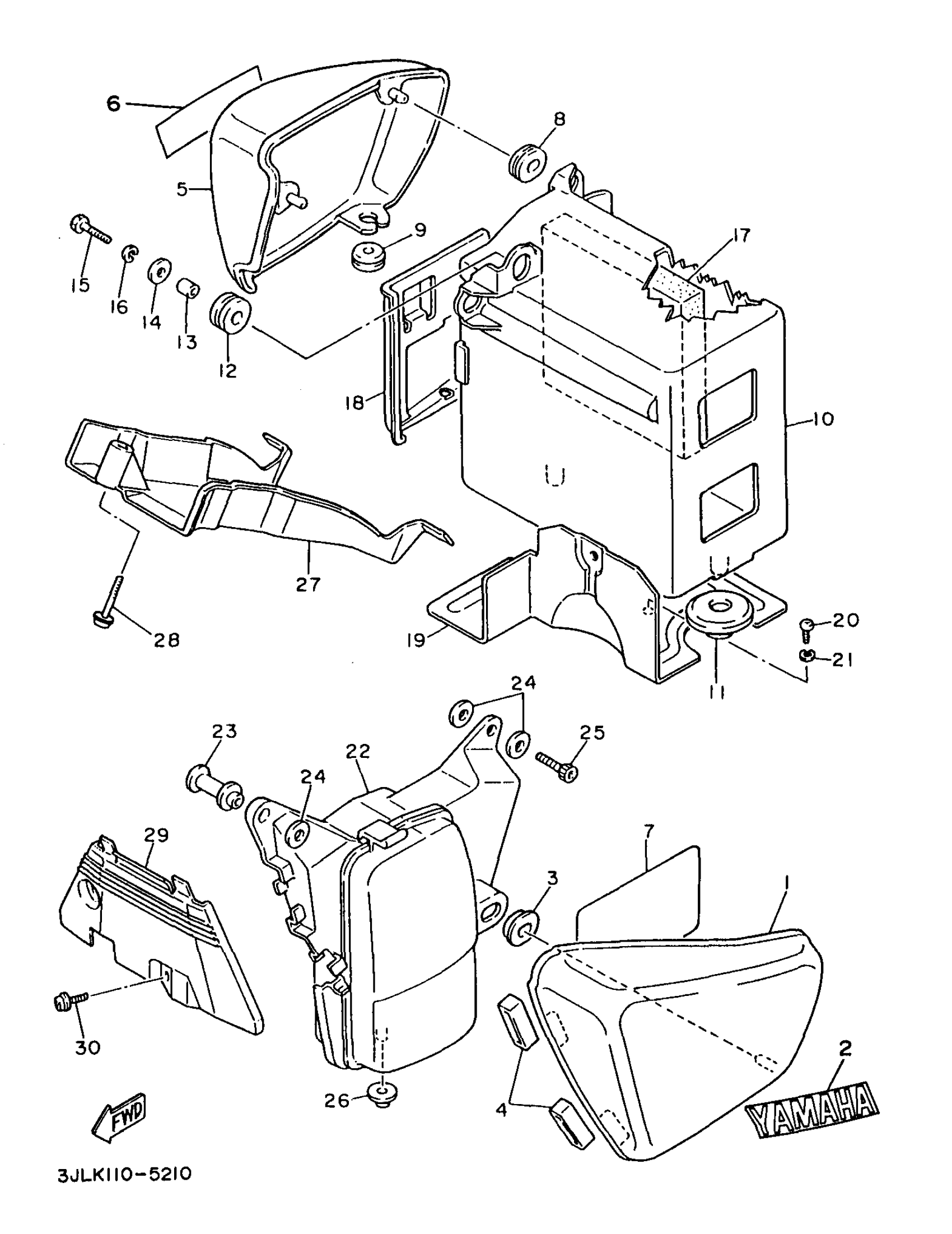 6
8
5
9
17
15
16
14
13
12
18
10
27
28
19
20
21
11
24
23
22
25
24
29
7
3
1
30
26
4
2
YAMAHA
FWD
3JLK110-5210