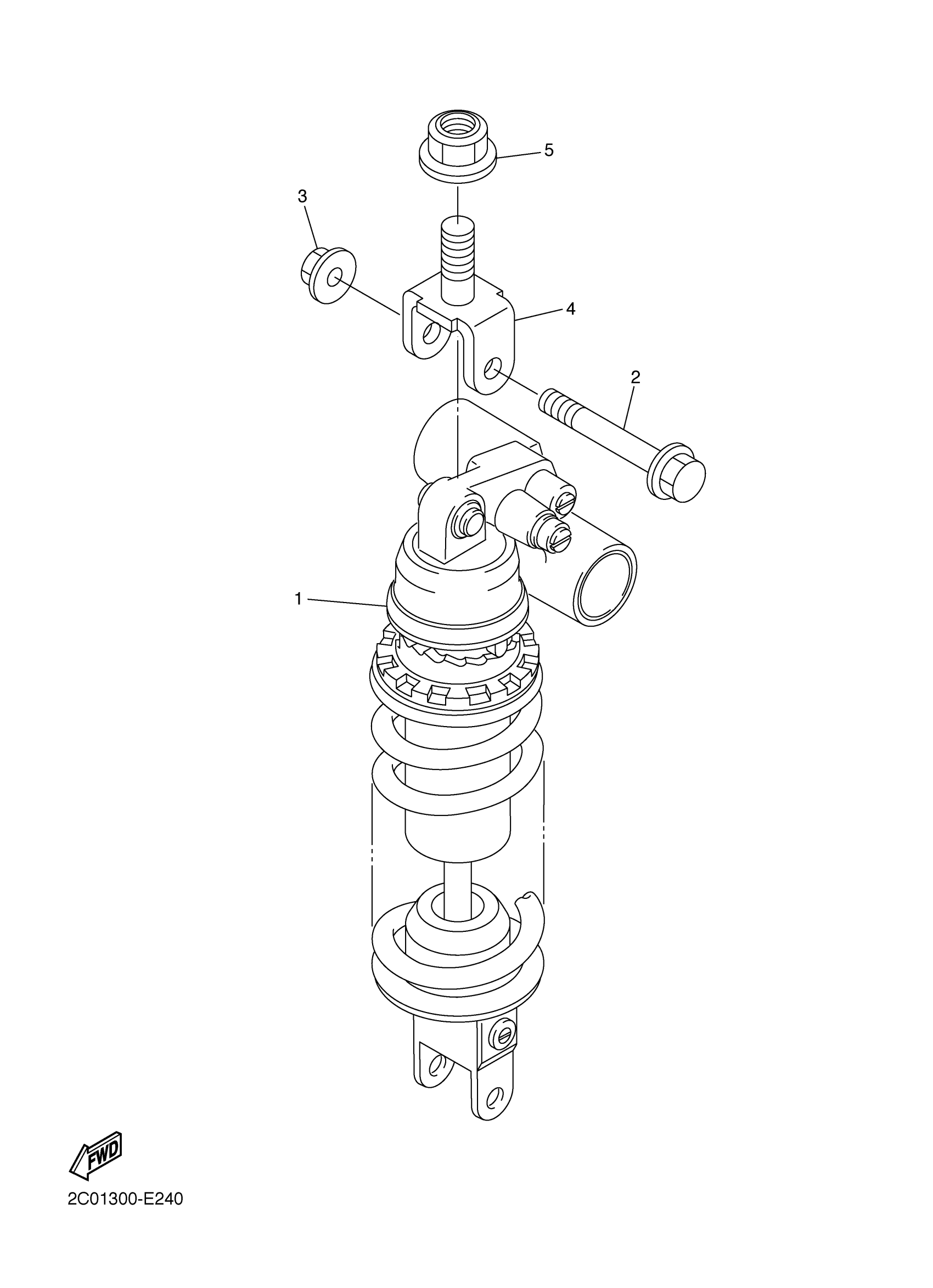 5
3
4
2
1
FWD
2C01300-E240