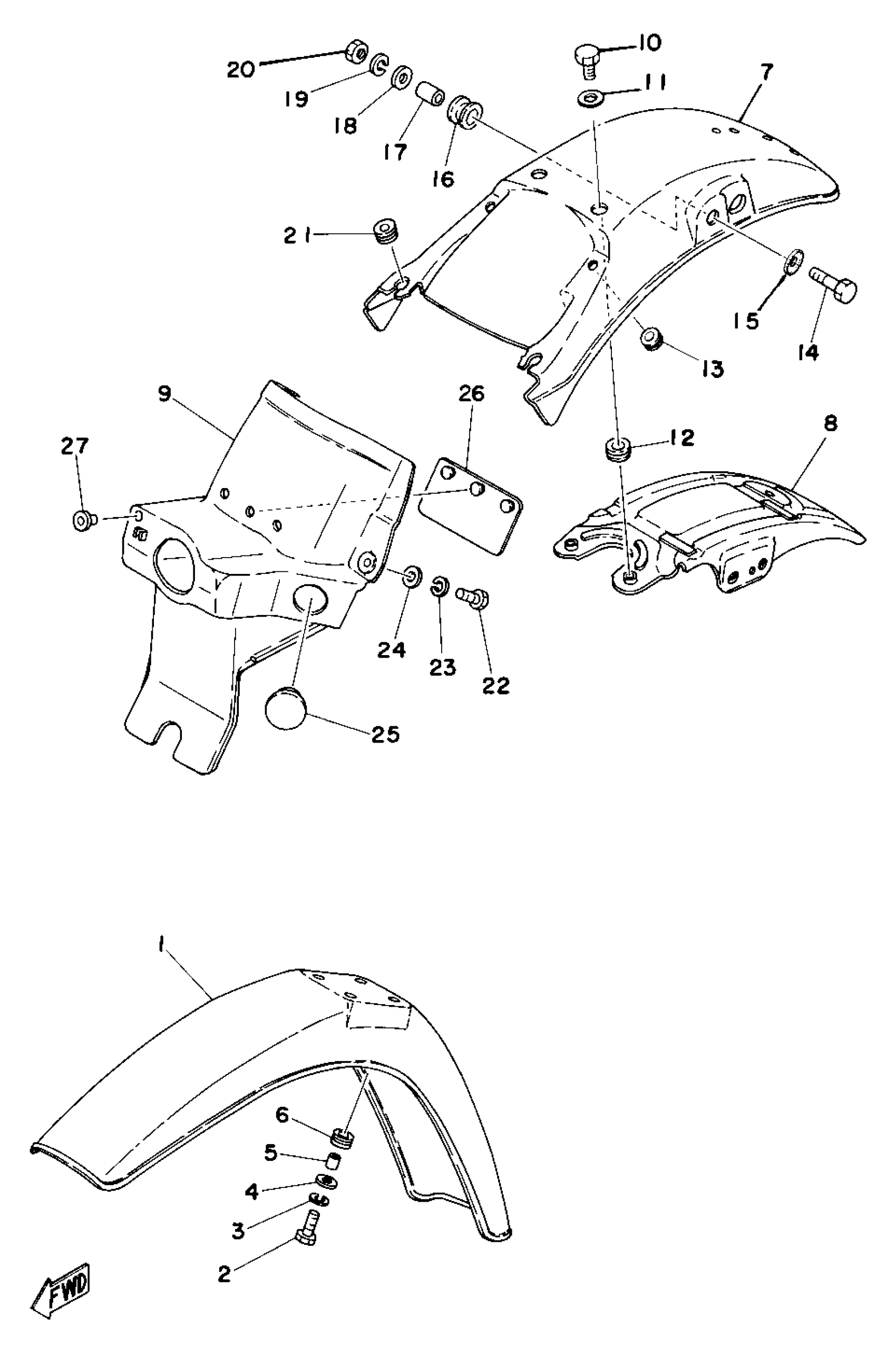 20
19
18
17
16
10
11
7
21
15
14
13
9
26
27
12
8
24
23
22
25
1
6
5
4
3
2
FWD