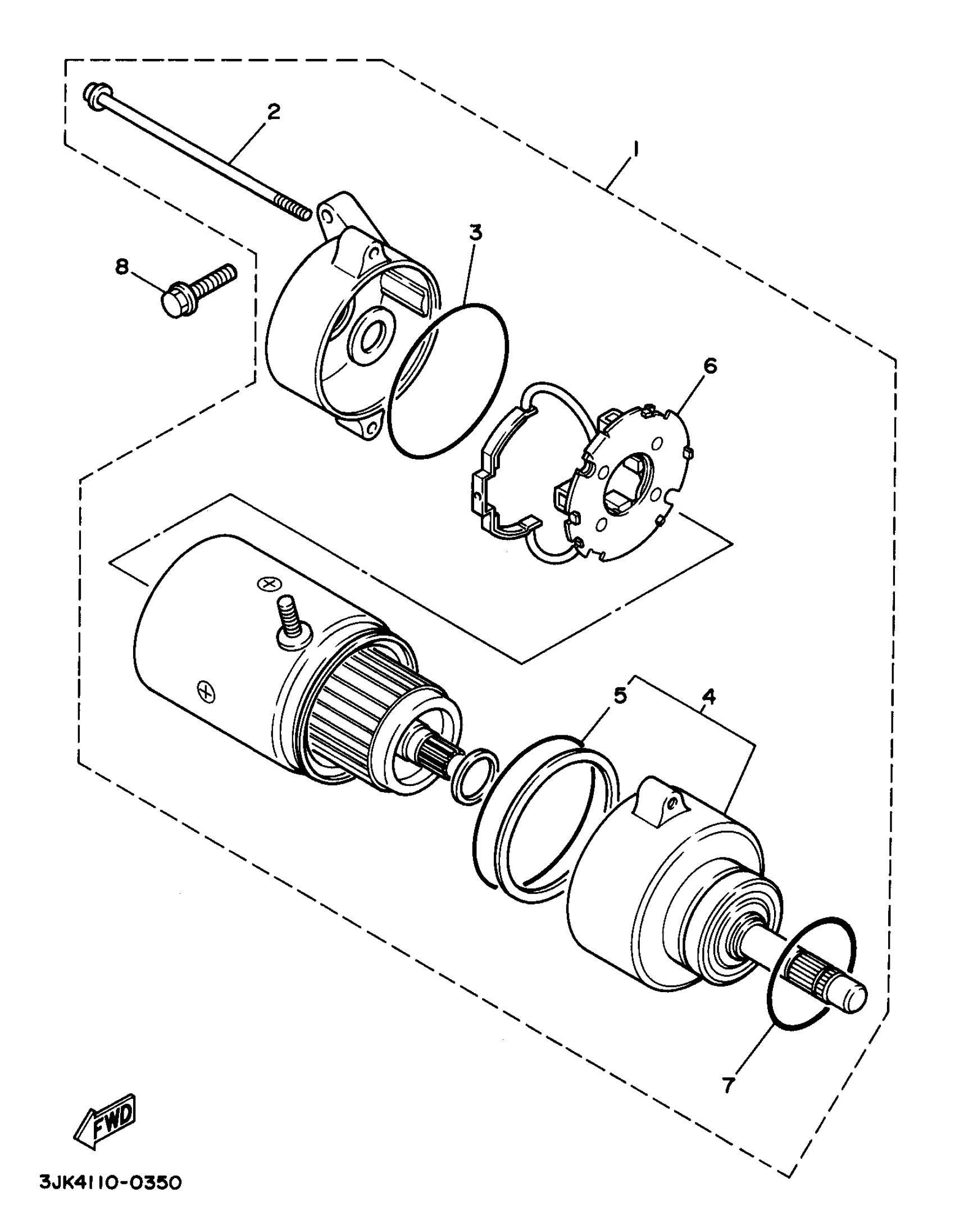 2
1
3
8
6
5
4
7
FWD
3JK4110-0350