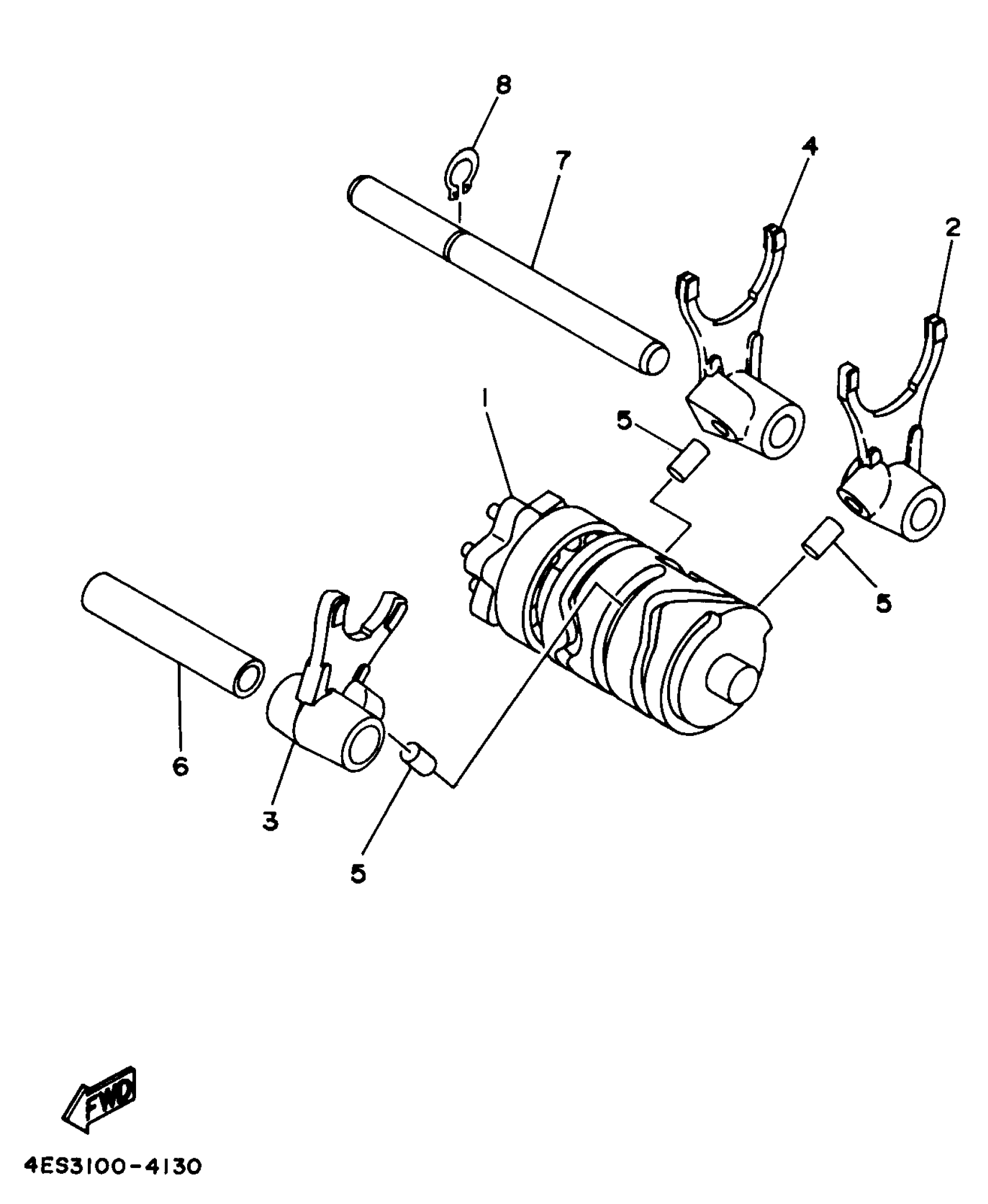 8
7
4
2
1
5
5
6
3
5
FWD
4ES3100-4130