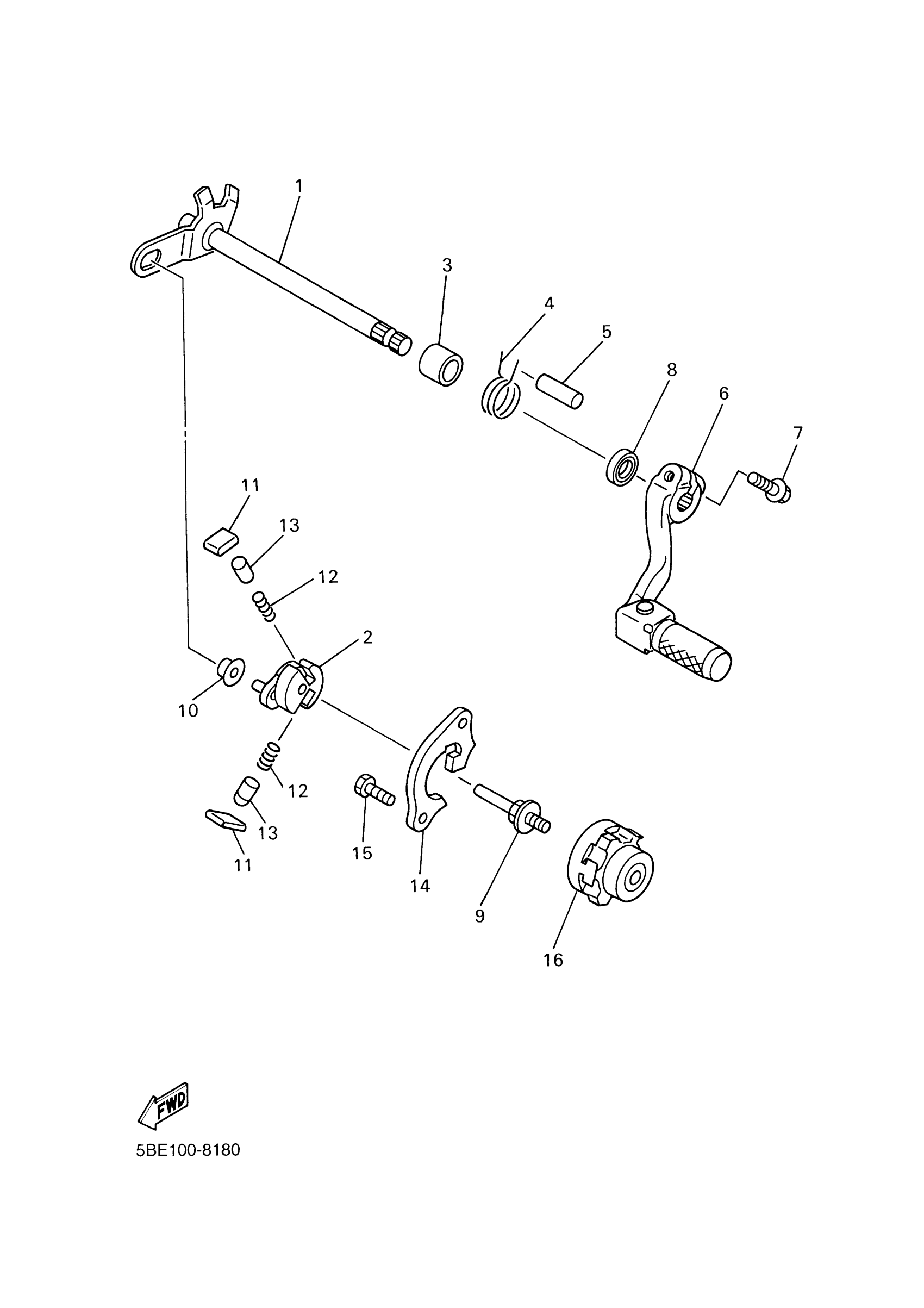 1
3
4
5
8
6
7
11
13
12
2
10
12
13
11
15
14
9
16
FWD
5BE100-8180