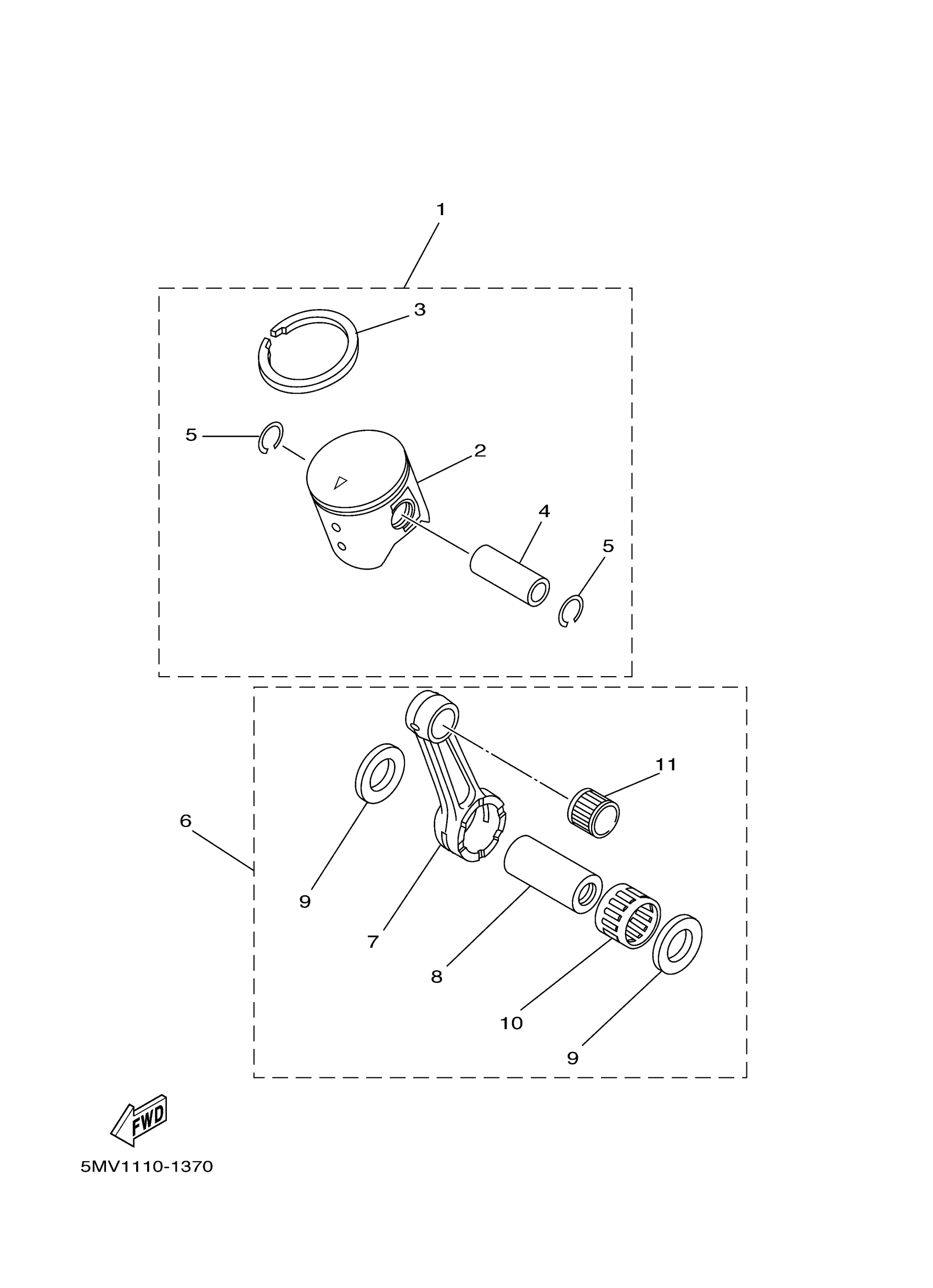 1
3
5
2
4
5
11
6
9
7
8
10
9
FWD
5MV1110-1370