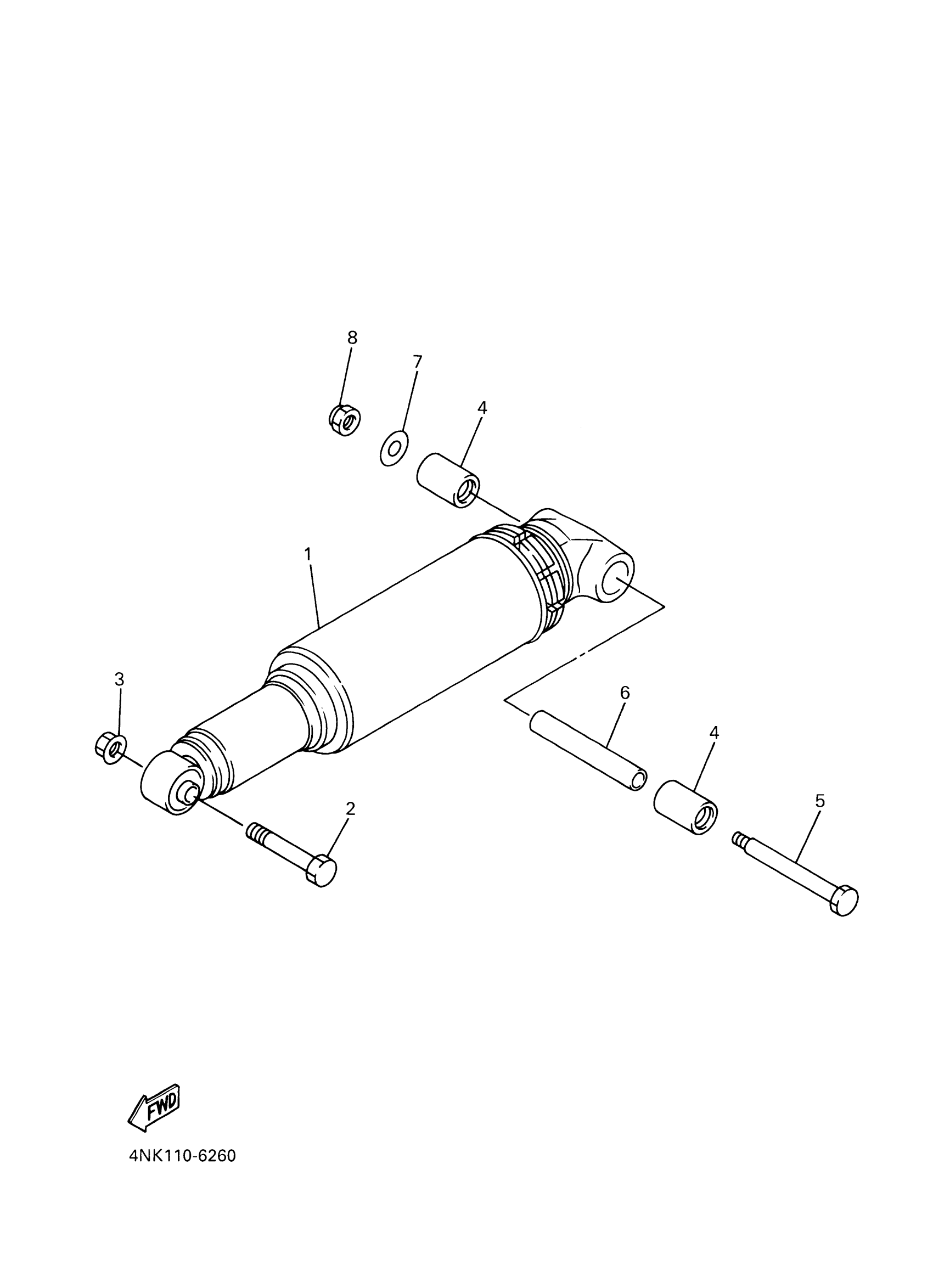 8
7
4
1
3
6
4
2
5
FWD
4NK110-6260