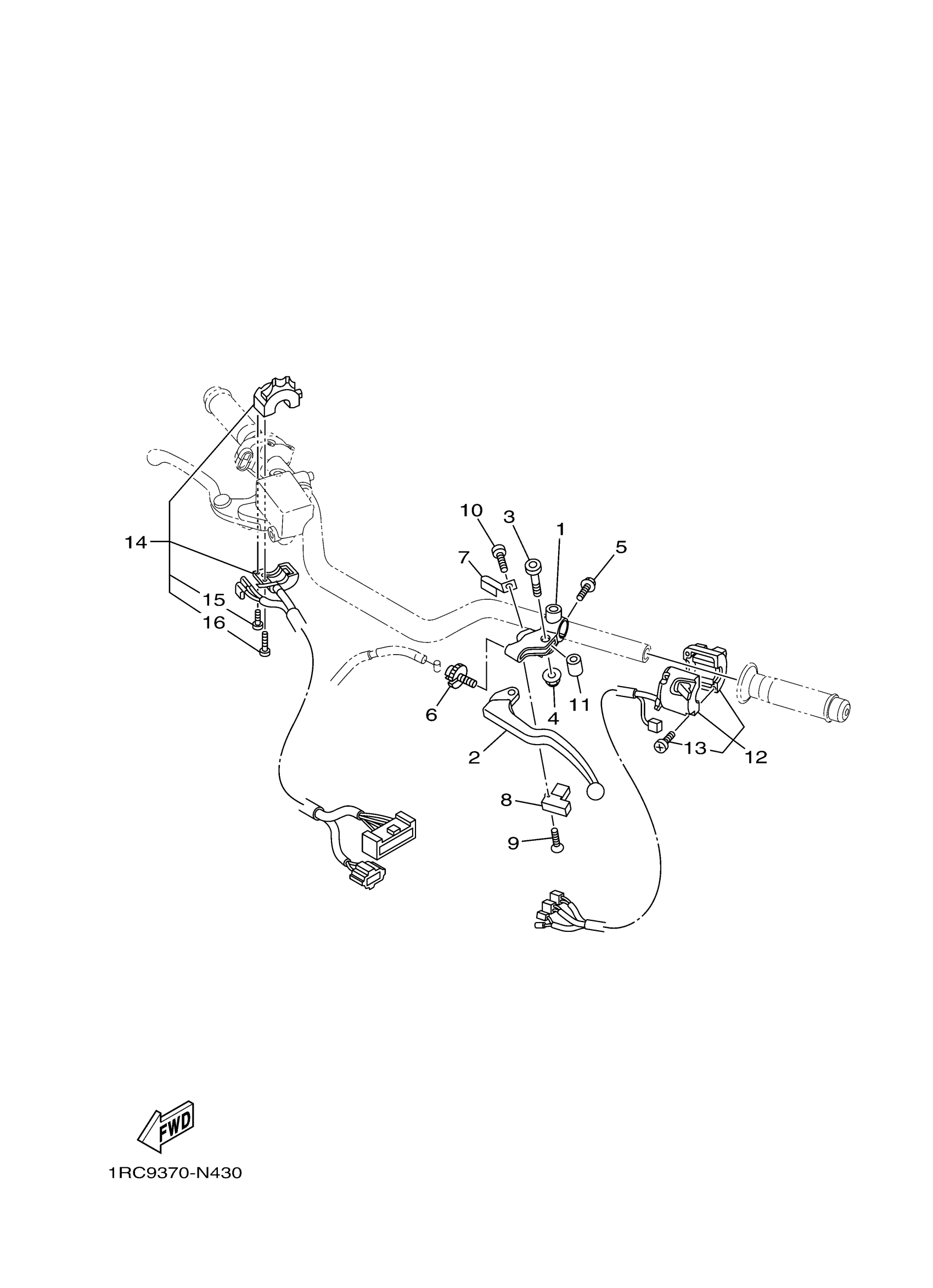 10
3
1
5
7
14
15
16
6
4
11
2
13
12
8
9
FWD
1RC9370-N430