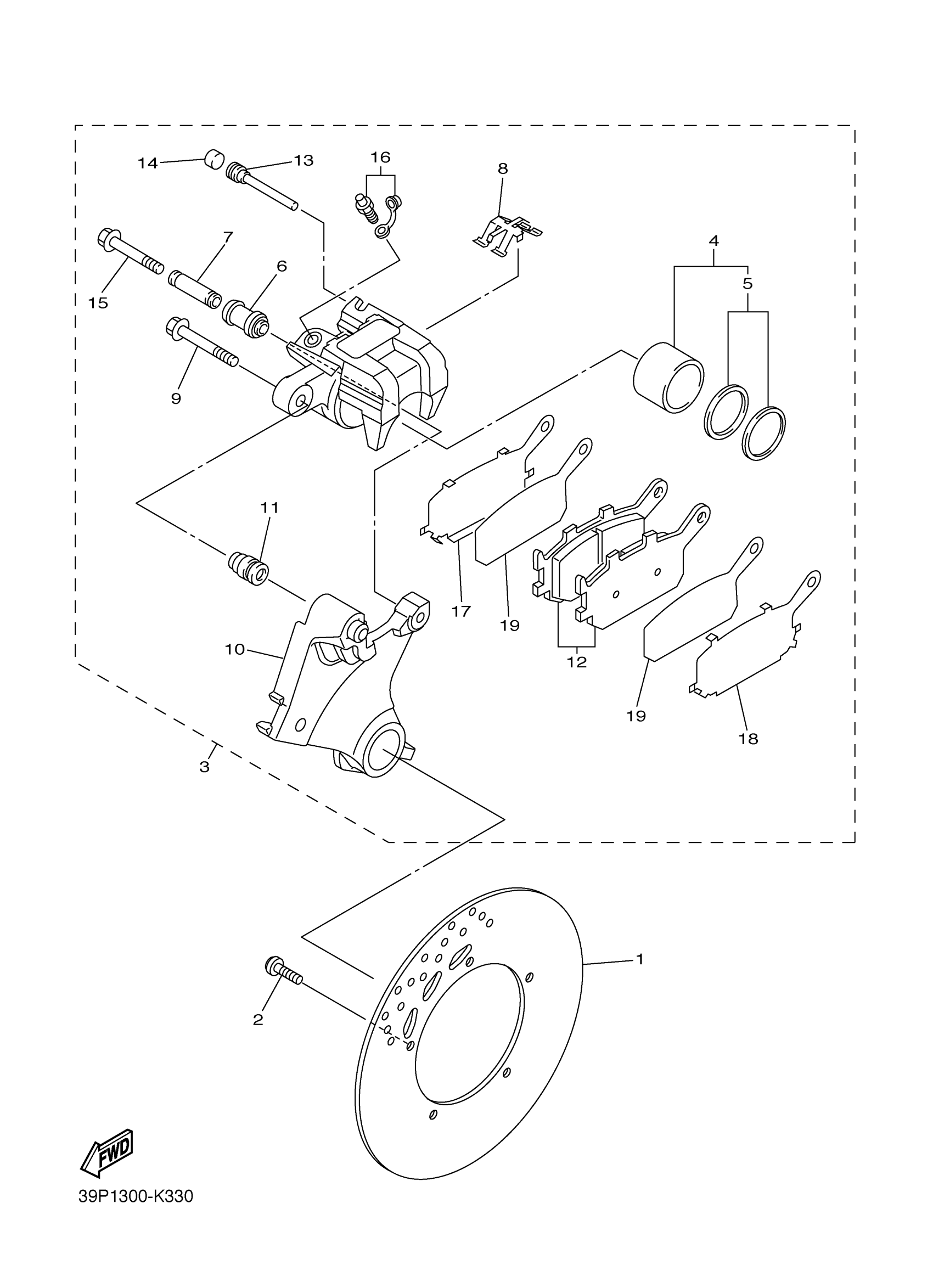 14
13
16
8
7
6
15
9
4
5
11
17
19
12
10
19
18
3
1
2
FWD
39P1300-K330