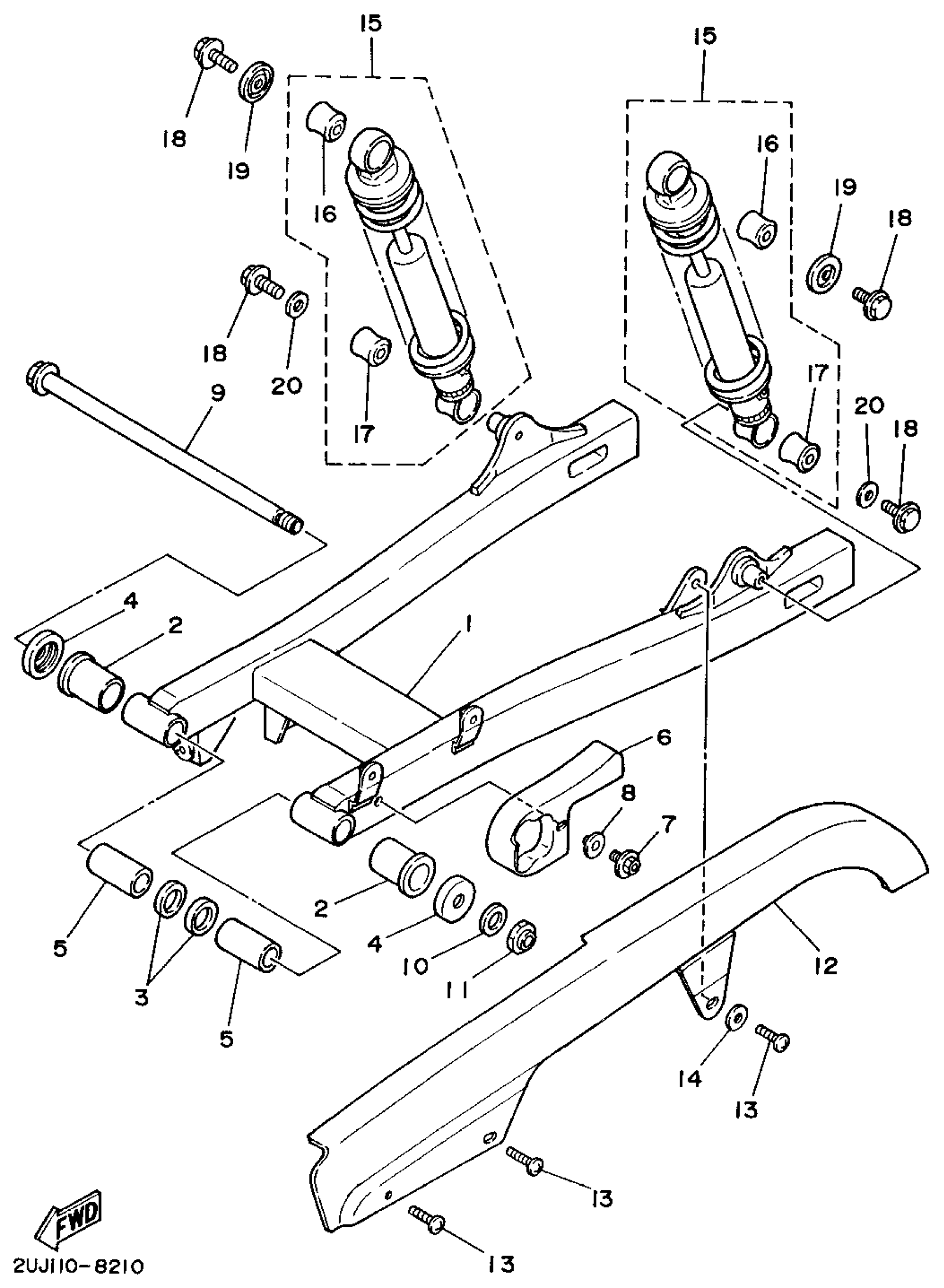 15
15
18
19
16
16
19
18
18
20
17
17
20
18
9
4
2
1
6
8
7
2
4
10
11
12
5
3
5
14
13
13
13
FWD
2UJ110-8210