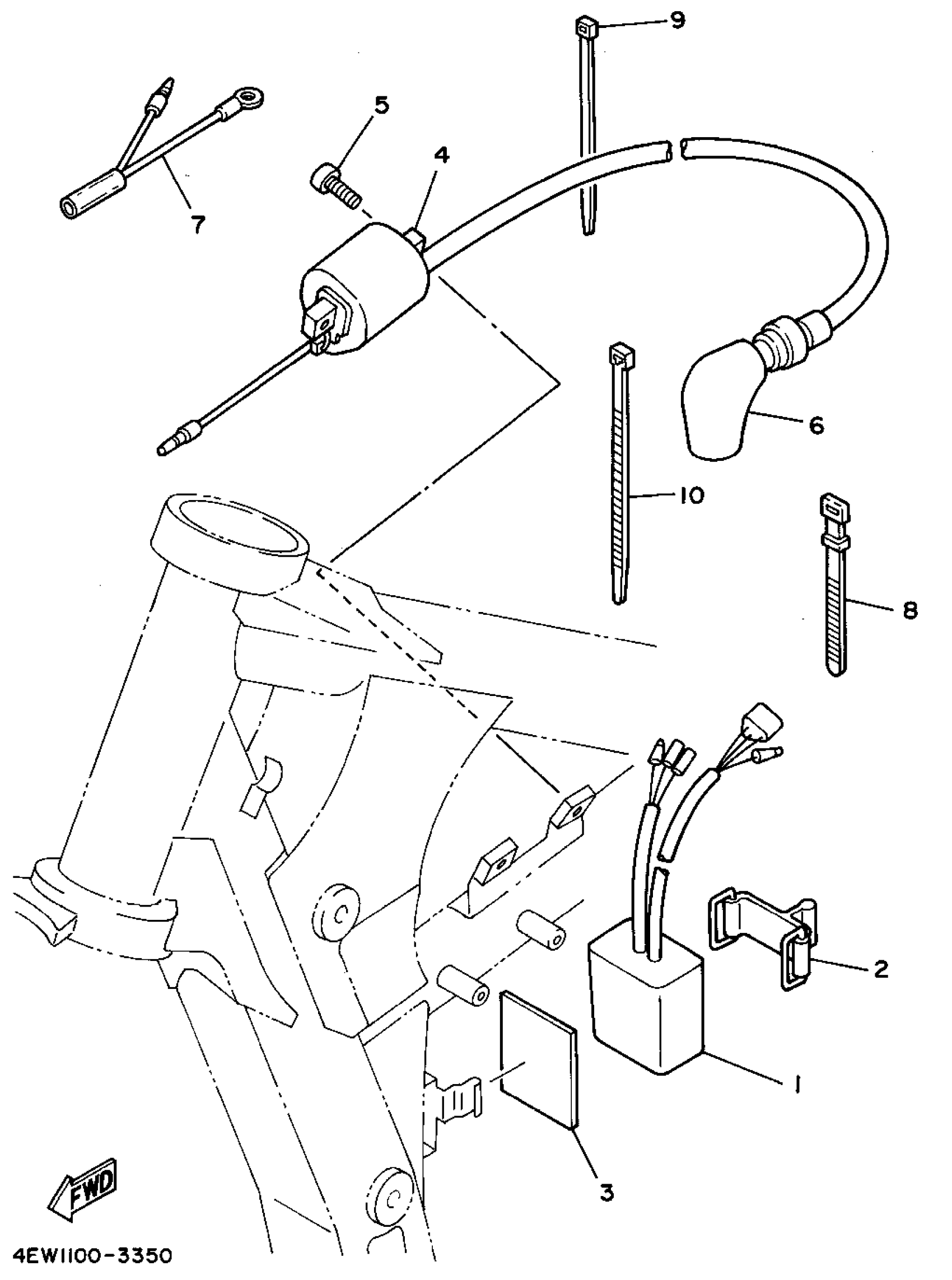 9
5
4
7
6
10
8
2
1
3
FWD
4EW1100-3350