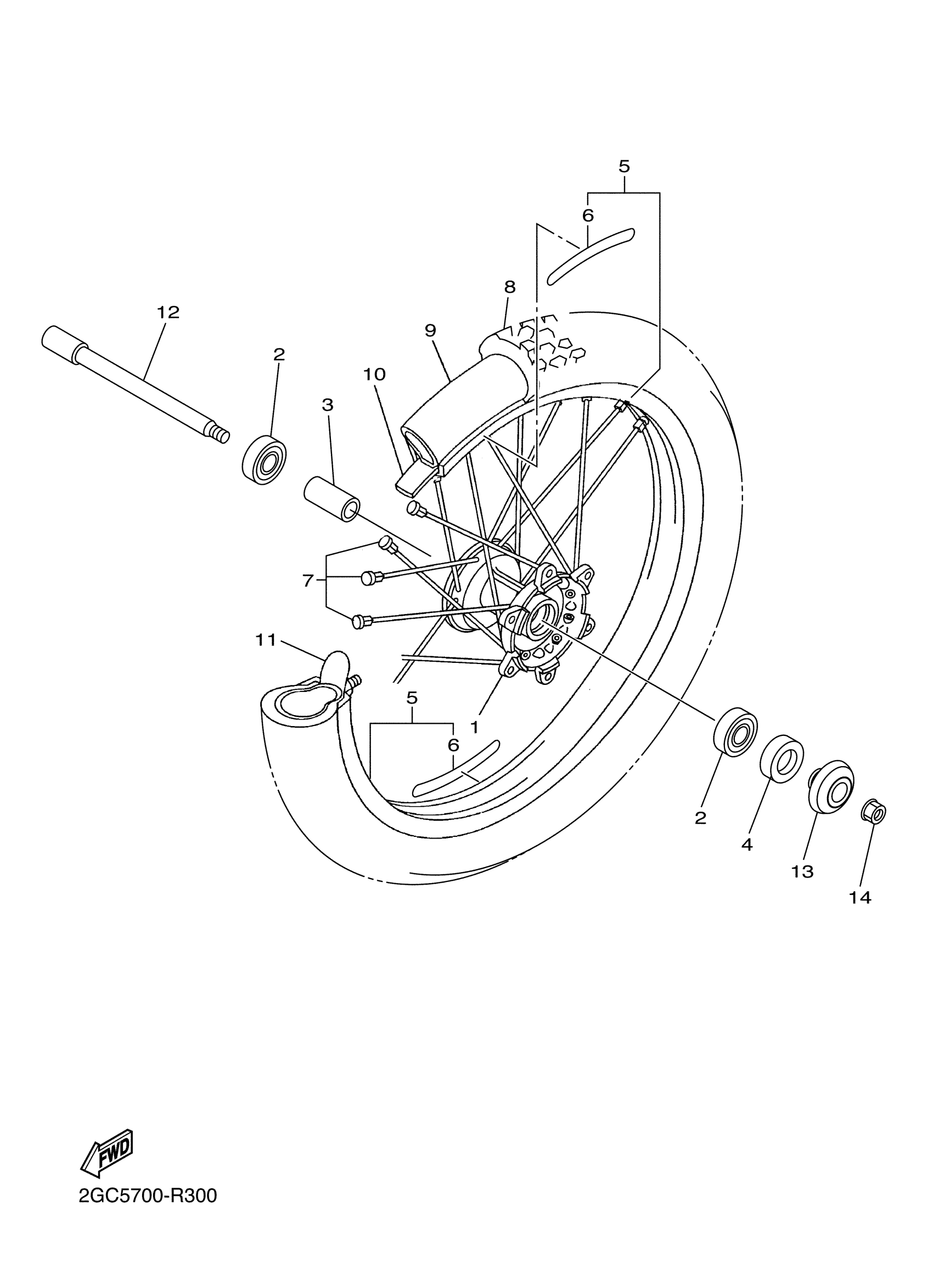 5
6
8
12
9
2
10
3
7
11
5
1
6
2
4
13
14
FWD
2GC5700-R300