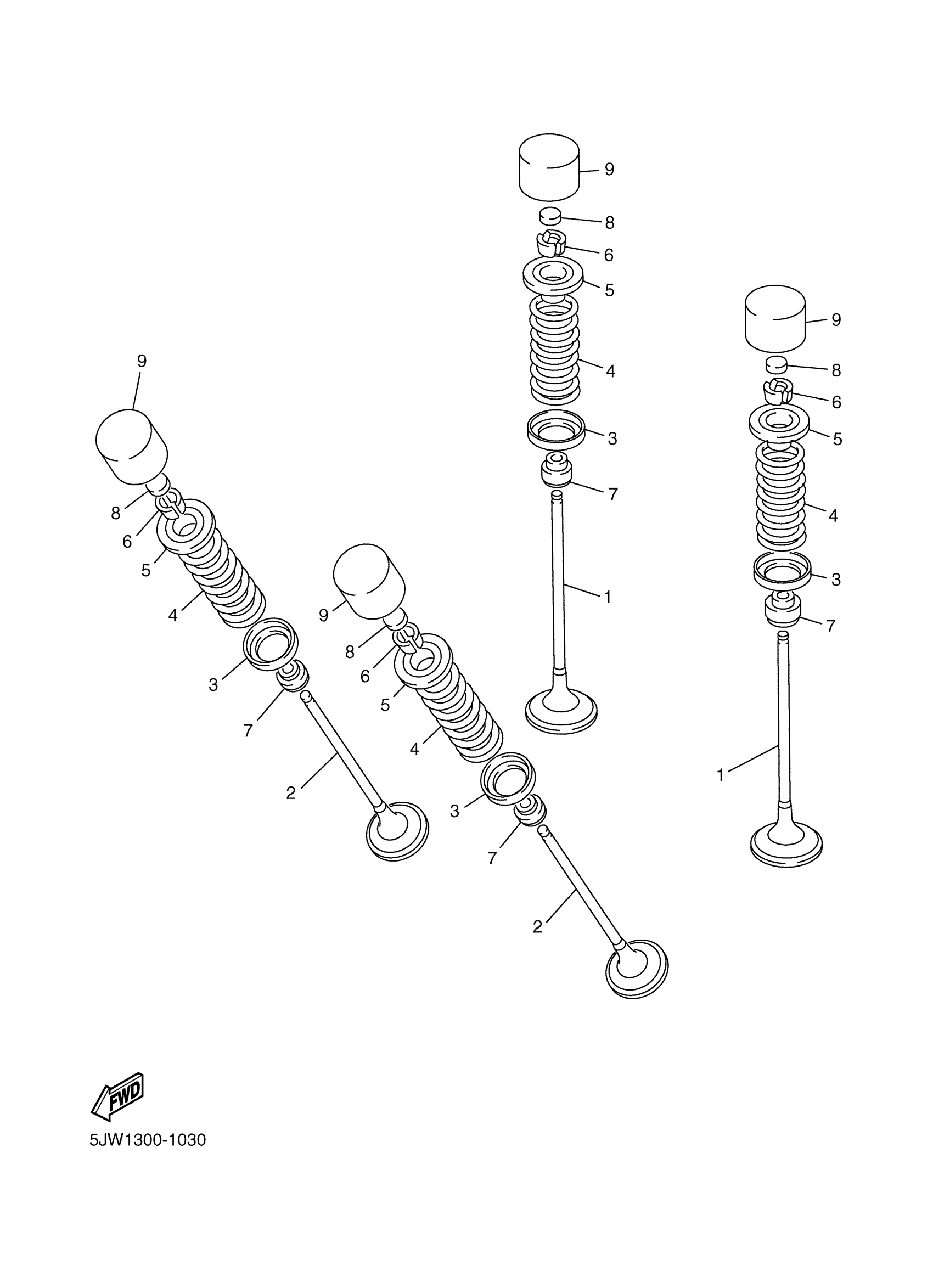 9
8
6
5
4
3
7
1

9
8
6
5
4
3
7
1

9
8
6
5
4
3
7
2

9
8
6
5
4
3
7
2

FWD

5JW1300-1030