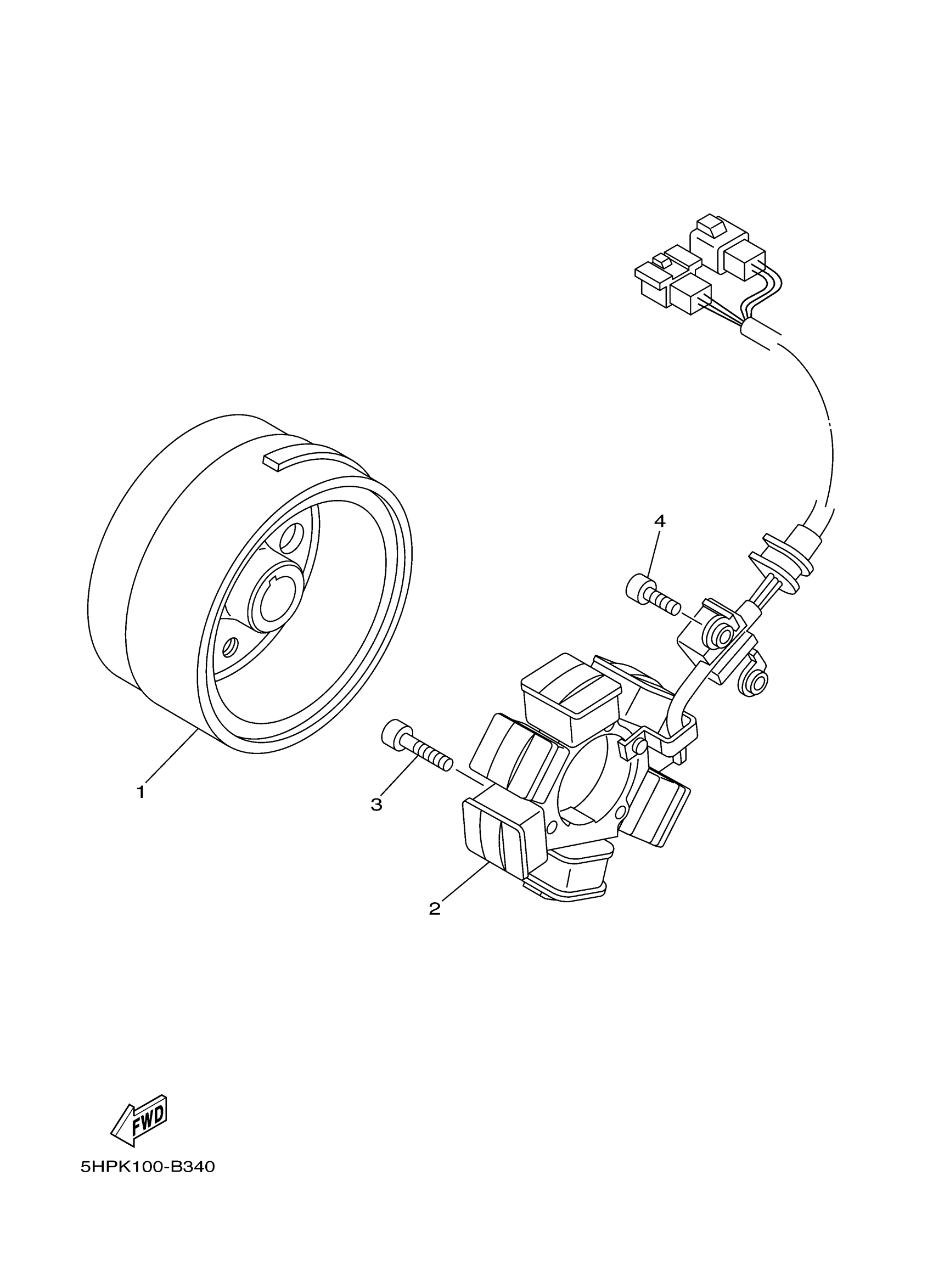 4

1

3

2

FWD

5HPK100-B340