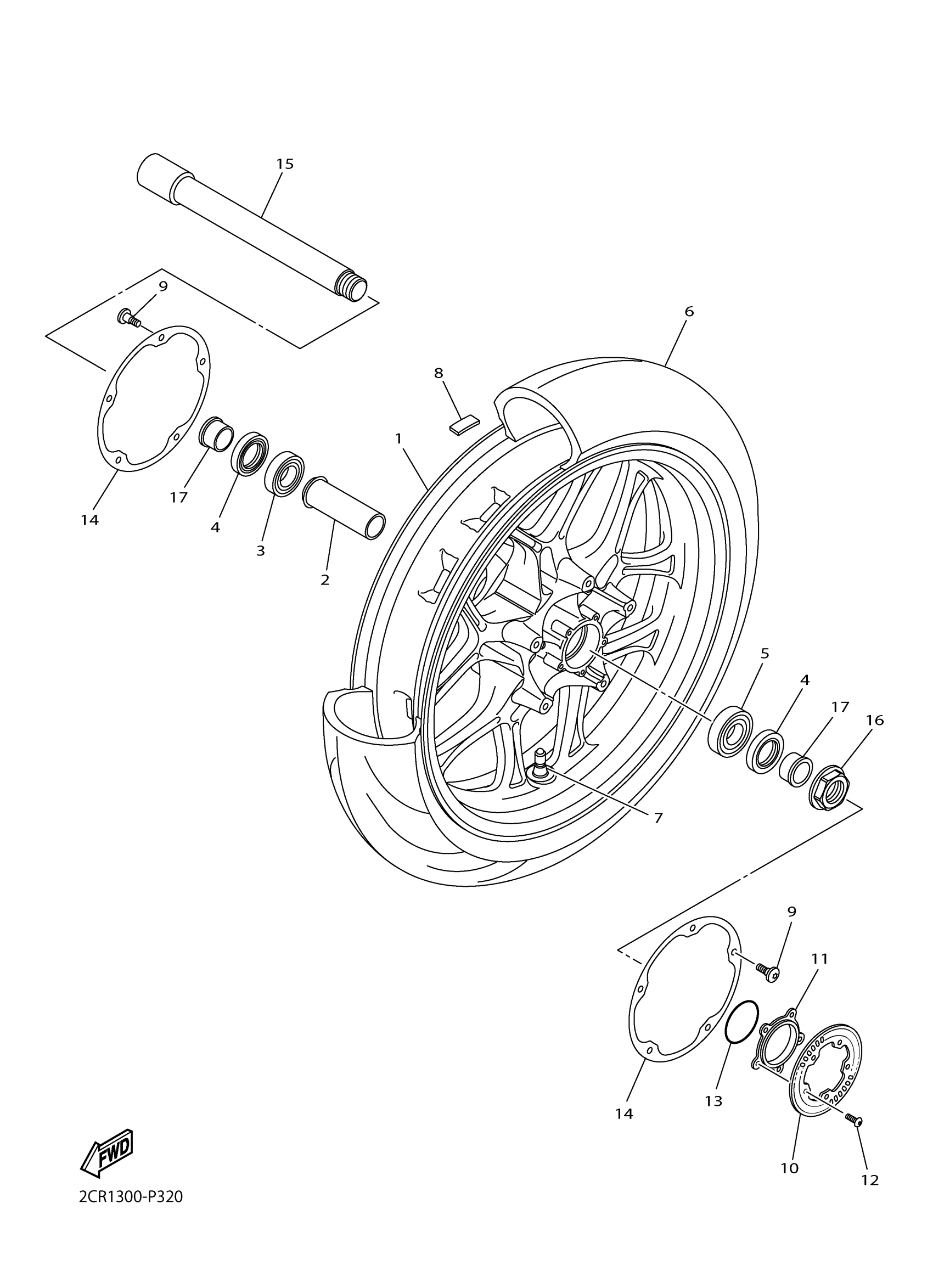 15

9

6

8

1

17

14

4

3

2

5

4

17

16

7

9

11

14

13

10

12

FWD

2CR1300-P320