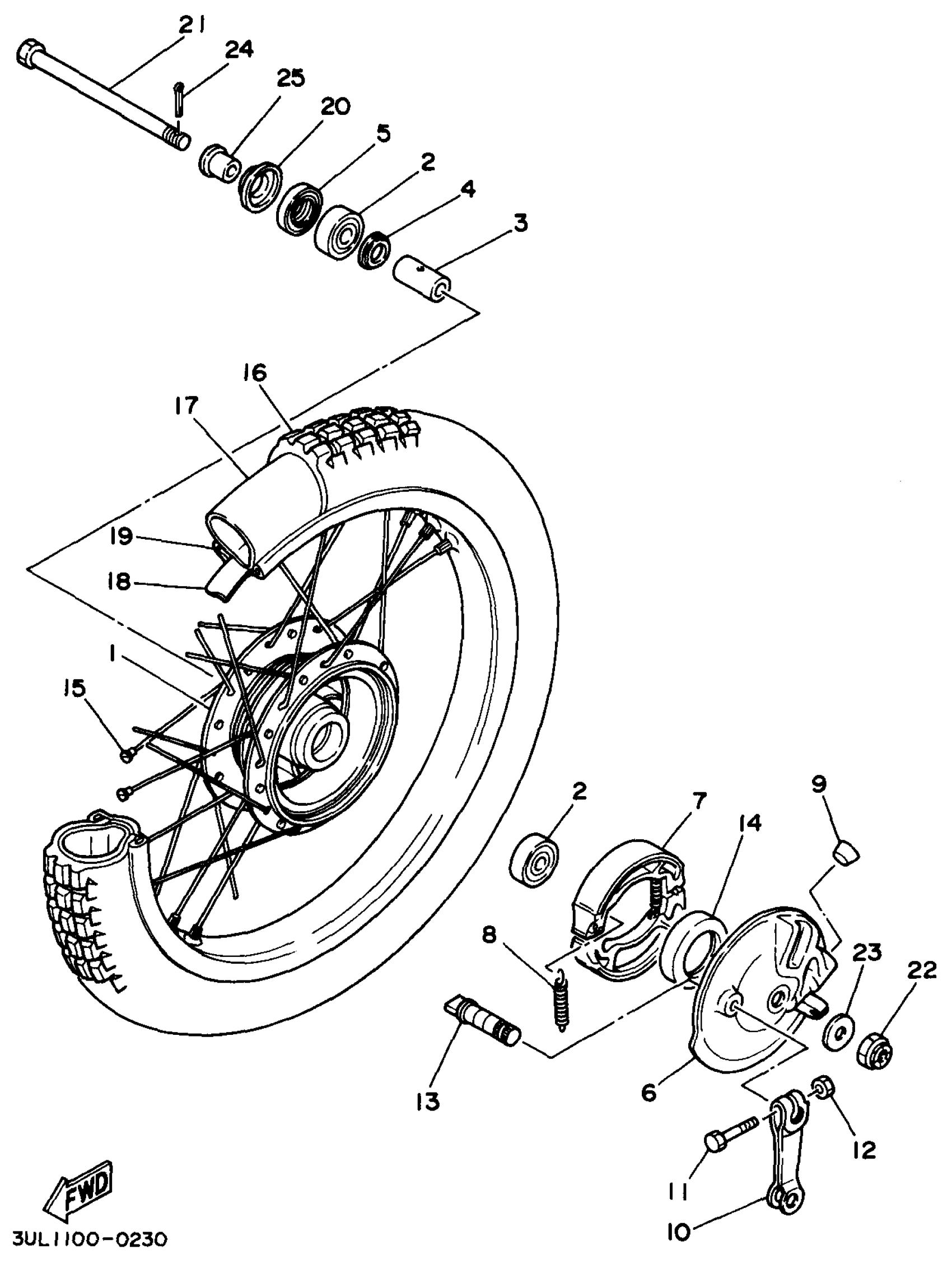 21
24
25
20
5
2
4
3
16
17
19
18
1
15
2
7
14
9
8
23
22
13
6
12
11
10
FWD
3UL1100-0230