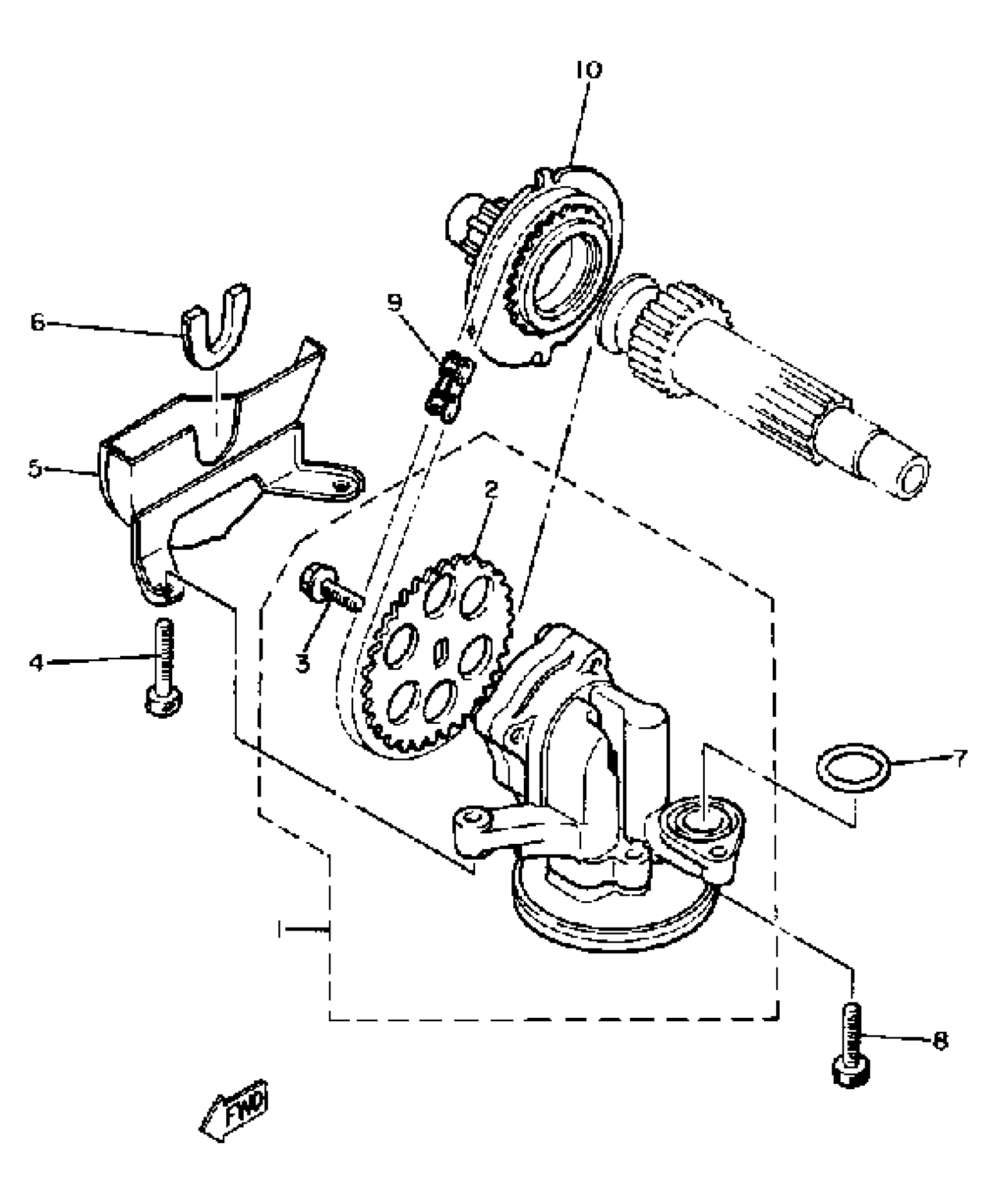 10
9
6
5
2
3
4
7
1
8
FWD