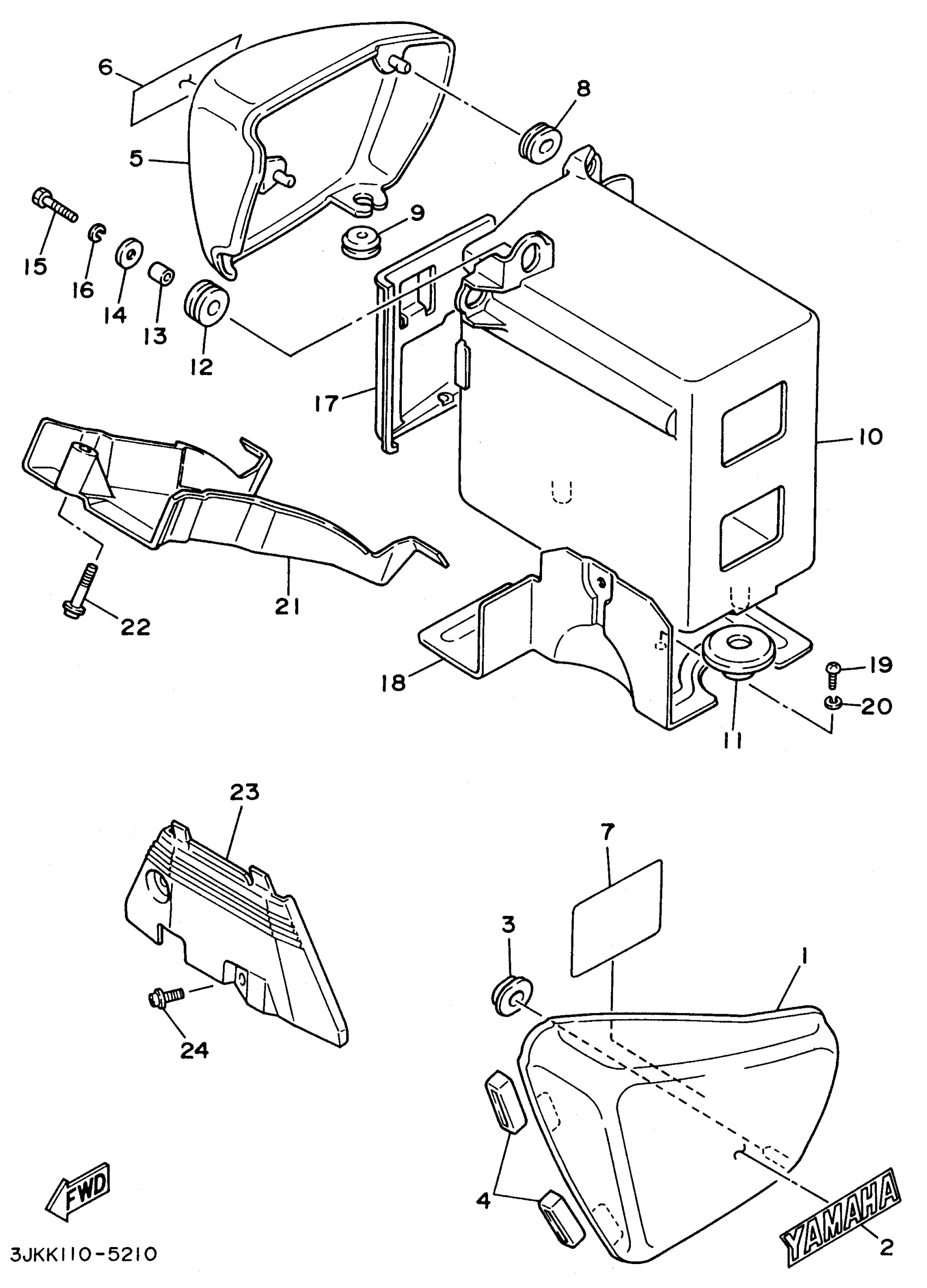 6
8
5
9
15
16
14
13
12
17
10
21
22
18
19
20
11
23
7
3
1
24
4
FWD
YAMAHA
2
3JKK110-5210