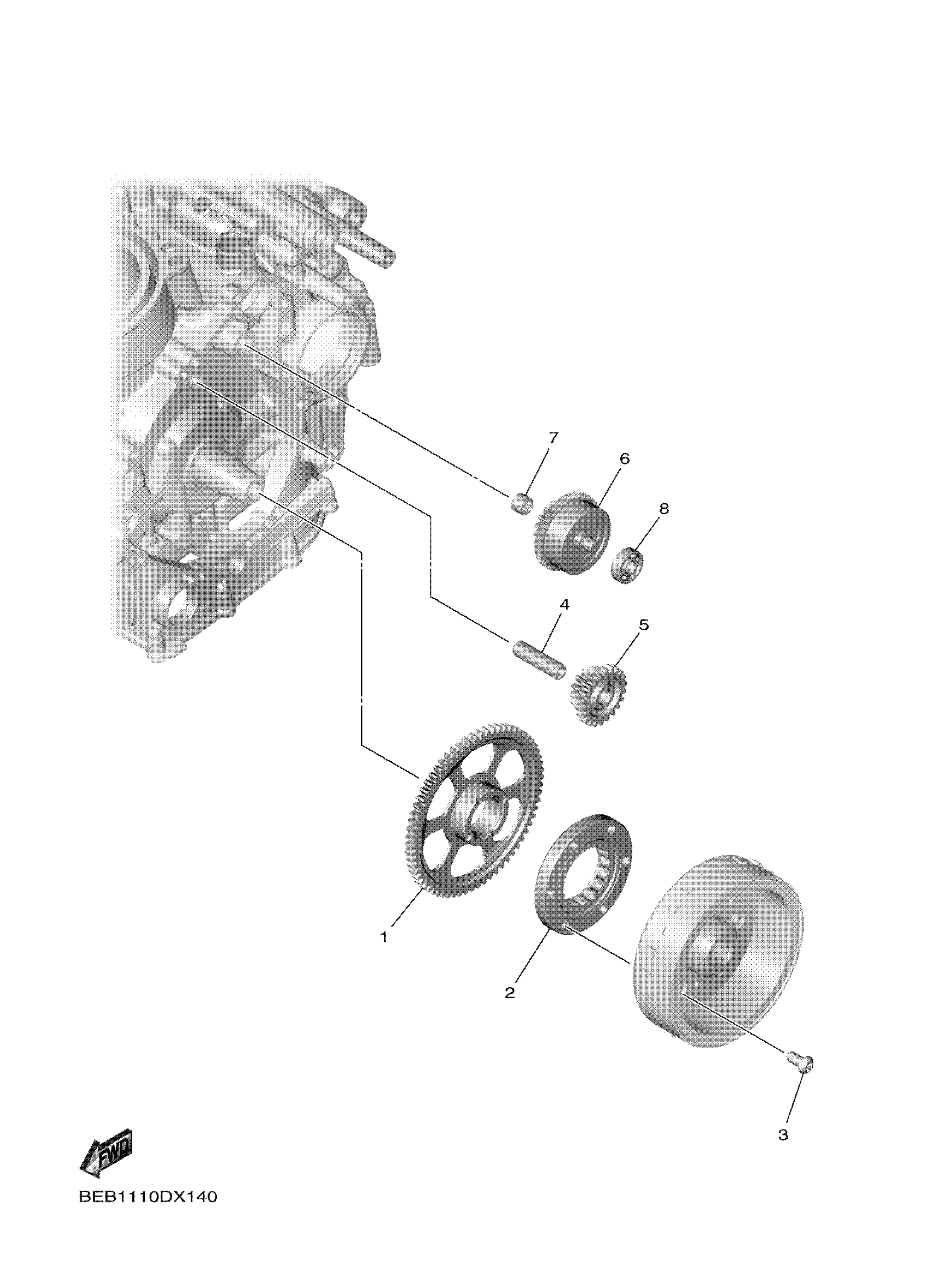 7
6
8
4
5
1
2
3
FWD
BEB1110DX140