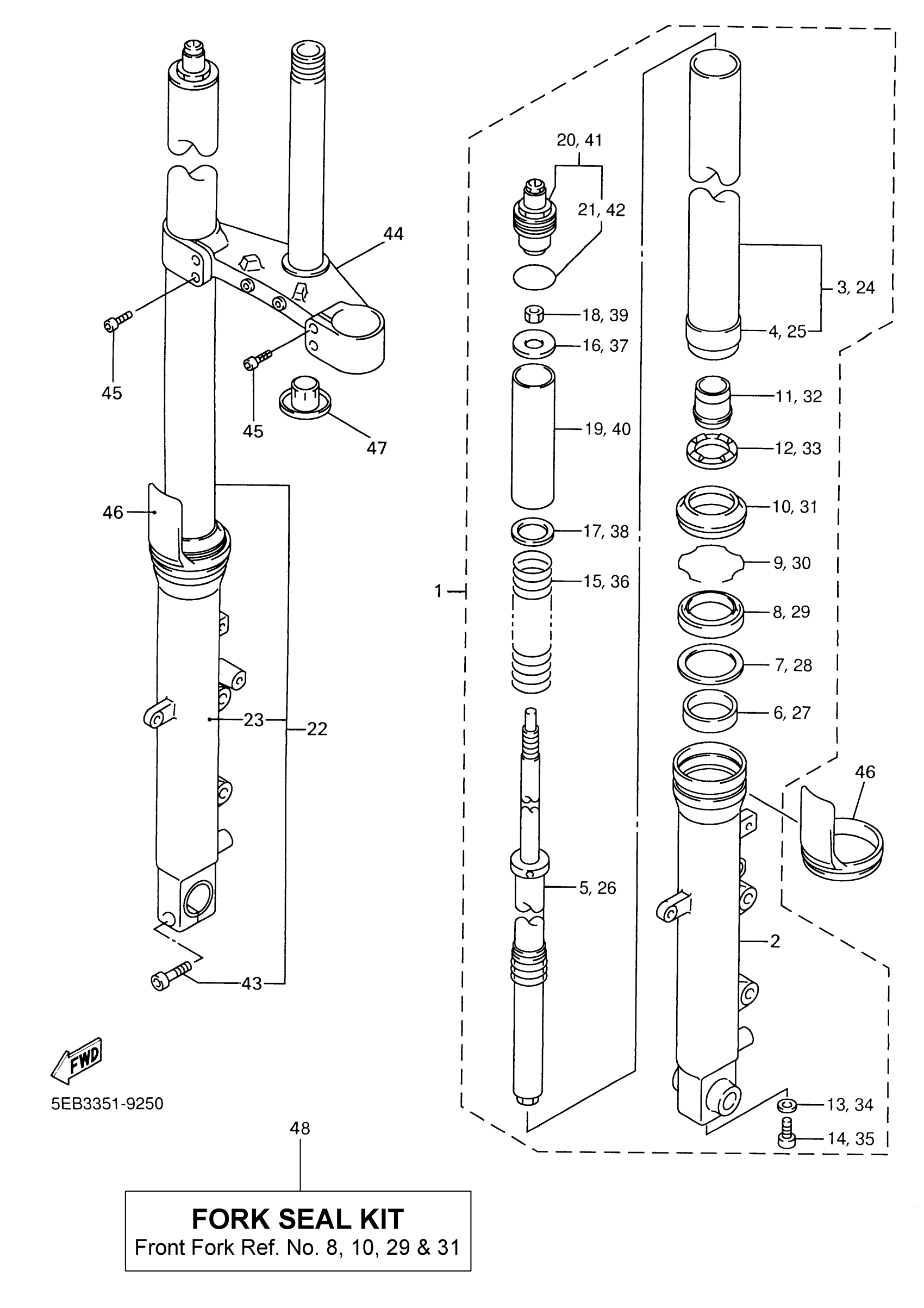 44

45

45

47

46

23

22

43

FWD

5EB3351-9250

20, 41

21, 42

18, 39

16, 37

19, 40

17, 38

15, 36

1

5, 26

3, 24

4, 25

11, 32

12, 33

10, 31

9, 30

8, 29

7, 28

6, 27

46

2

13, 34

14, 35

48

FORK SEAL KIT
Front Fork Ref. No. 8, 10, 29 & 31