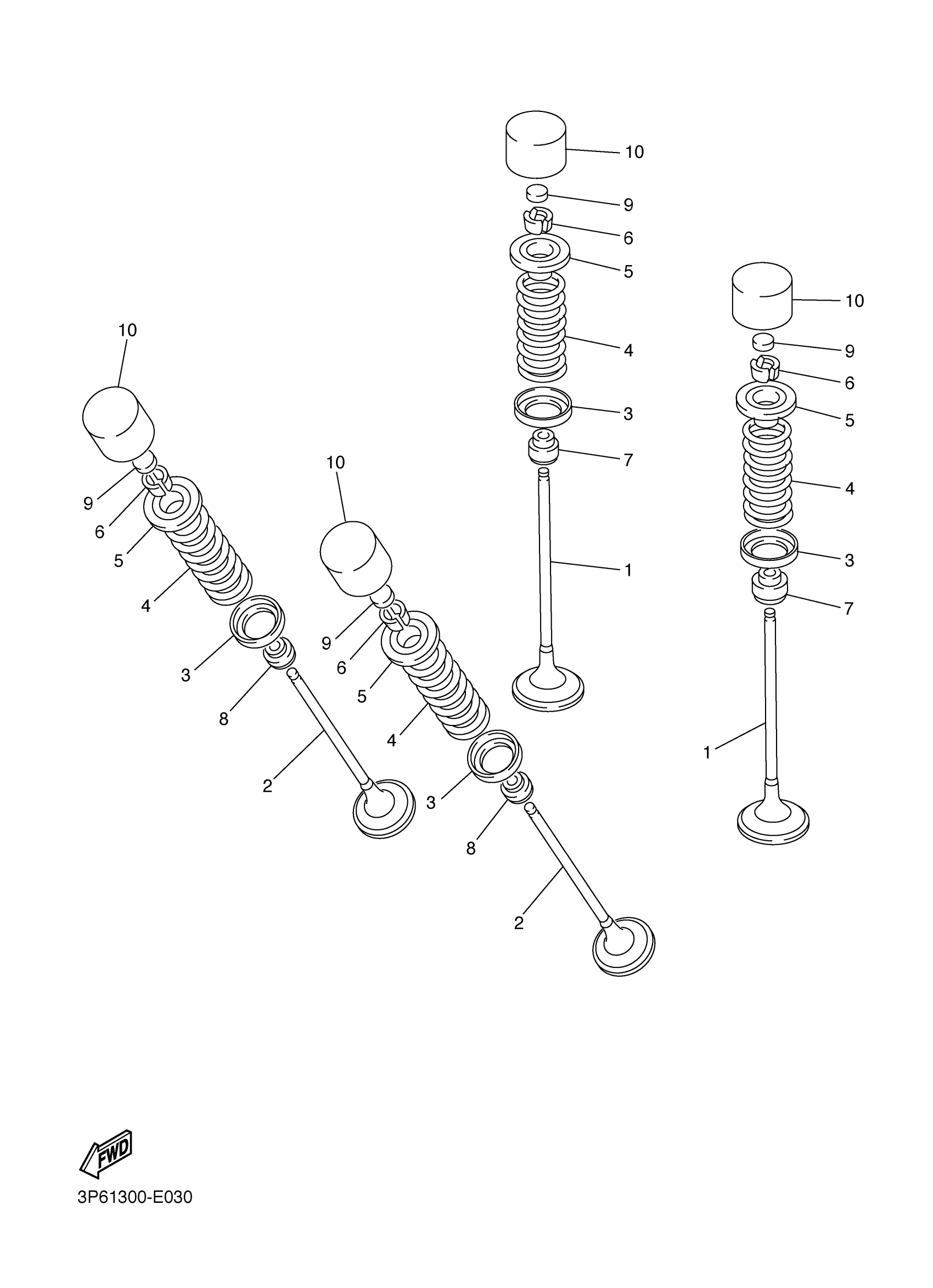 10
9
6
5
4
3
7
1

10
9
6
5
4
3
7
1

10
9
6
5
4
3
8
2

10
9
6
5
4
3
8
2

FWD

3P61300-E030