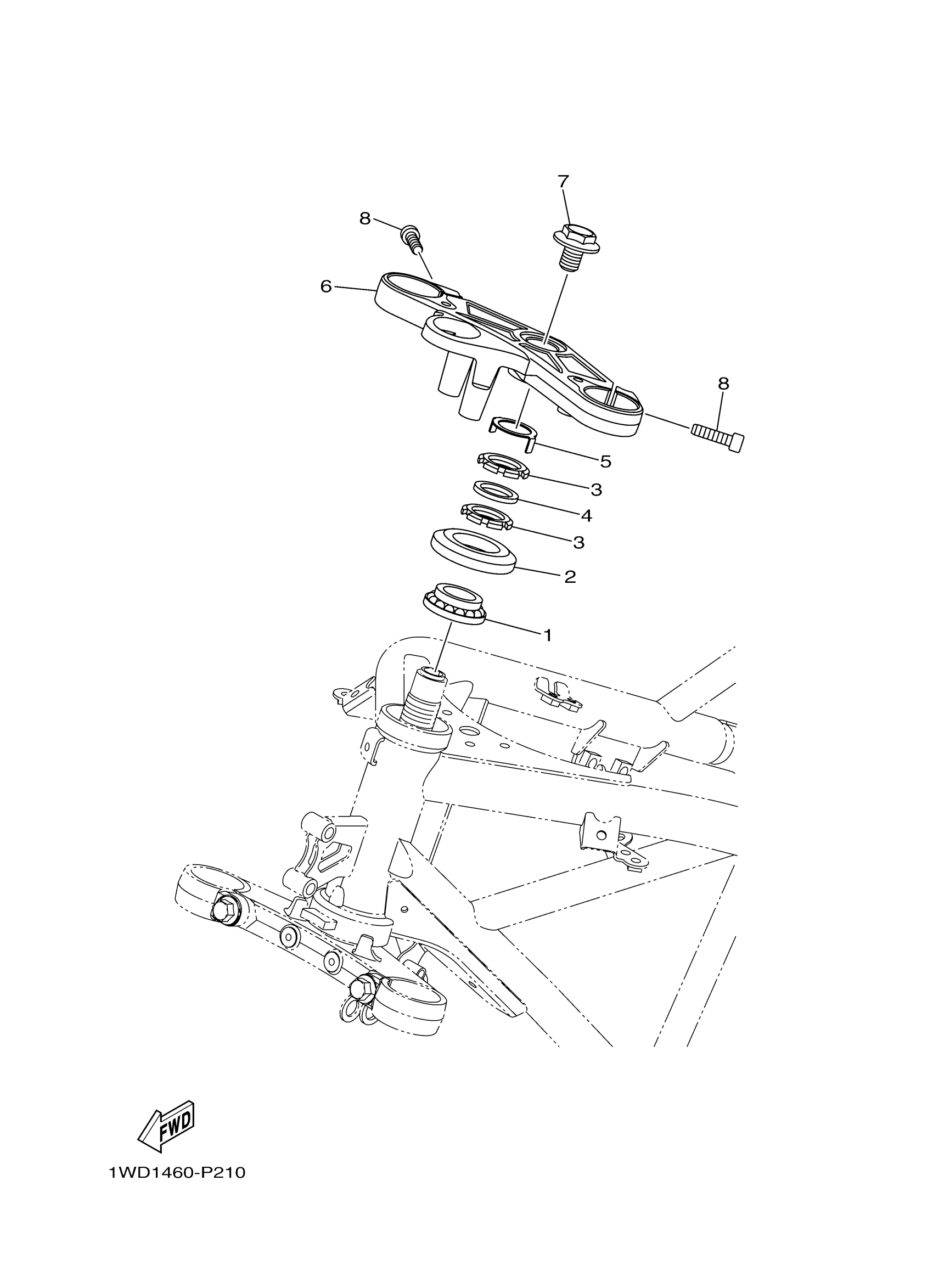 7
8
6
8
5
3
4
3
2
1
FWD
1WD1460-P210