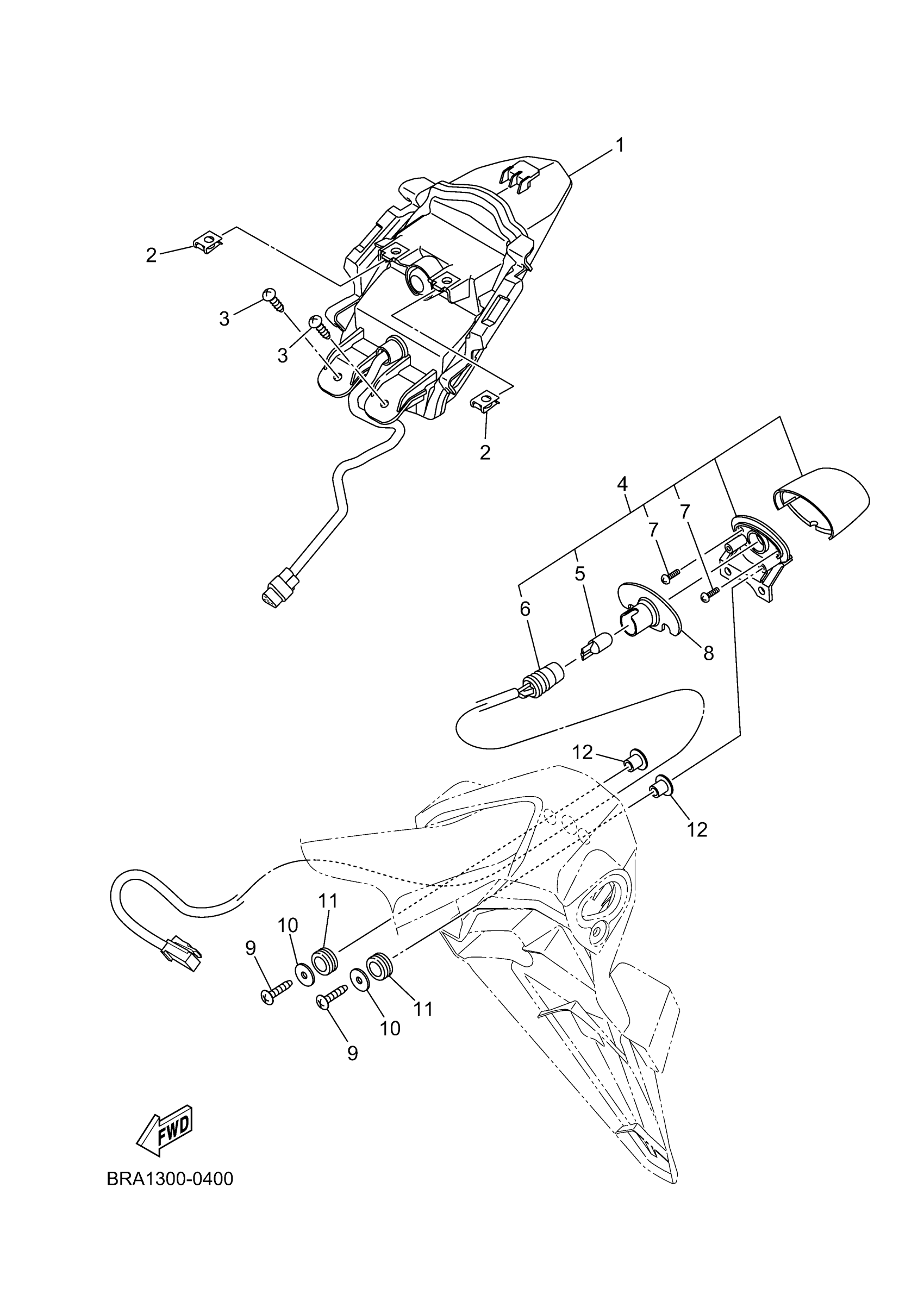 1
2
3
3
2
4
7
7
5
6
8
12
12
11
10
9
10
11
9
FWD
BRA1300-0400