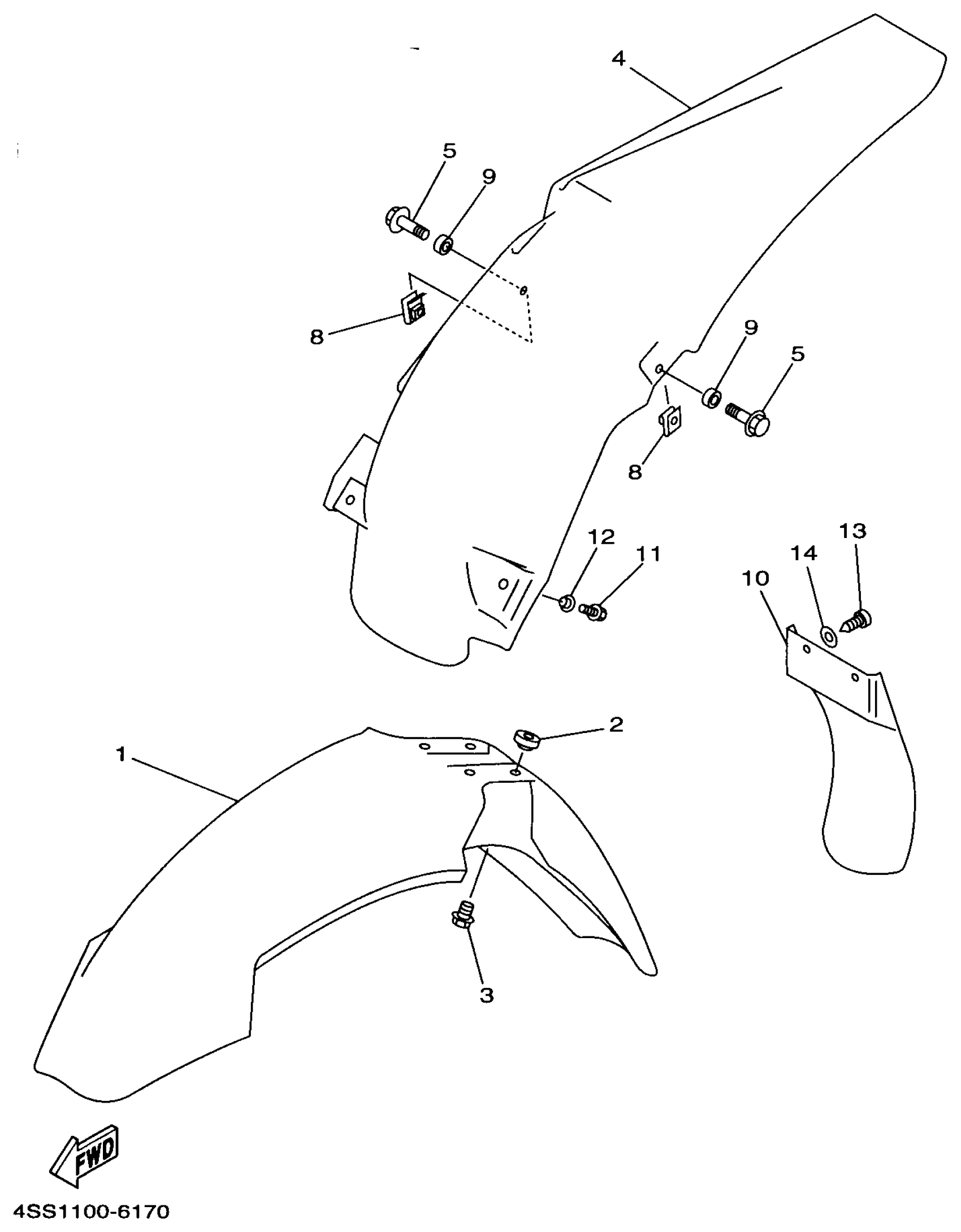 4
5
9
8
9
5
8
12
11
13
14
10
2
1
3
FWD
4SS1100-6170