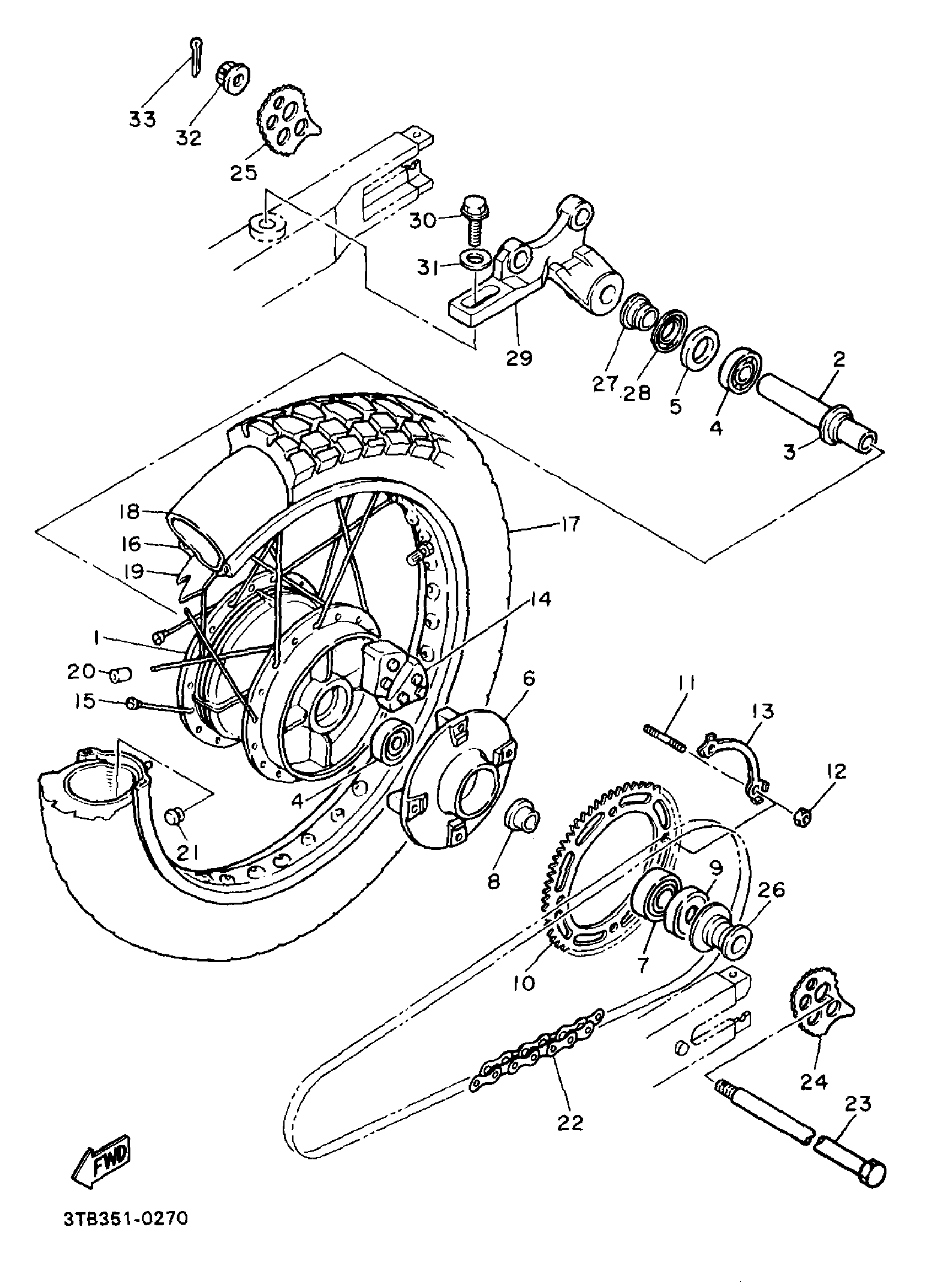 33
32
25
30
31
29
27
28
5
4
2
3
18
16
19
17
14
1
20
15
6
11
13
12
4
21
8
9
26
7
10
24
22
23
FWD
3TB351-0270