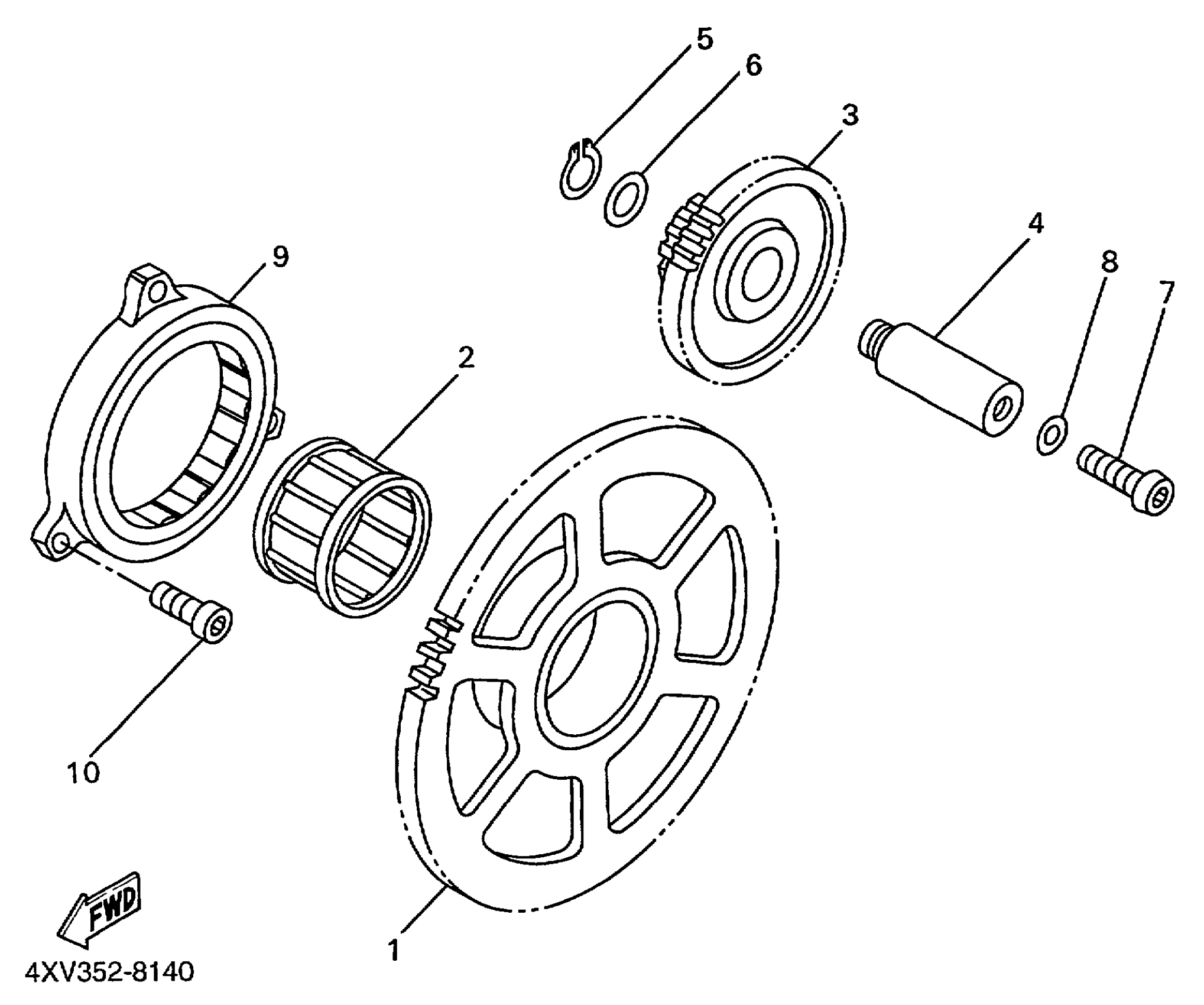 5
6
3
4
8
7
9
2
10
1
FWD
4XV352-8140