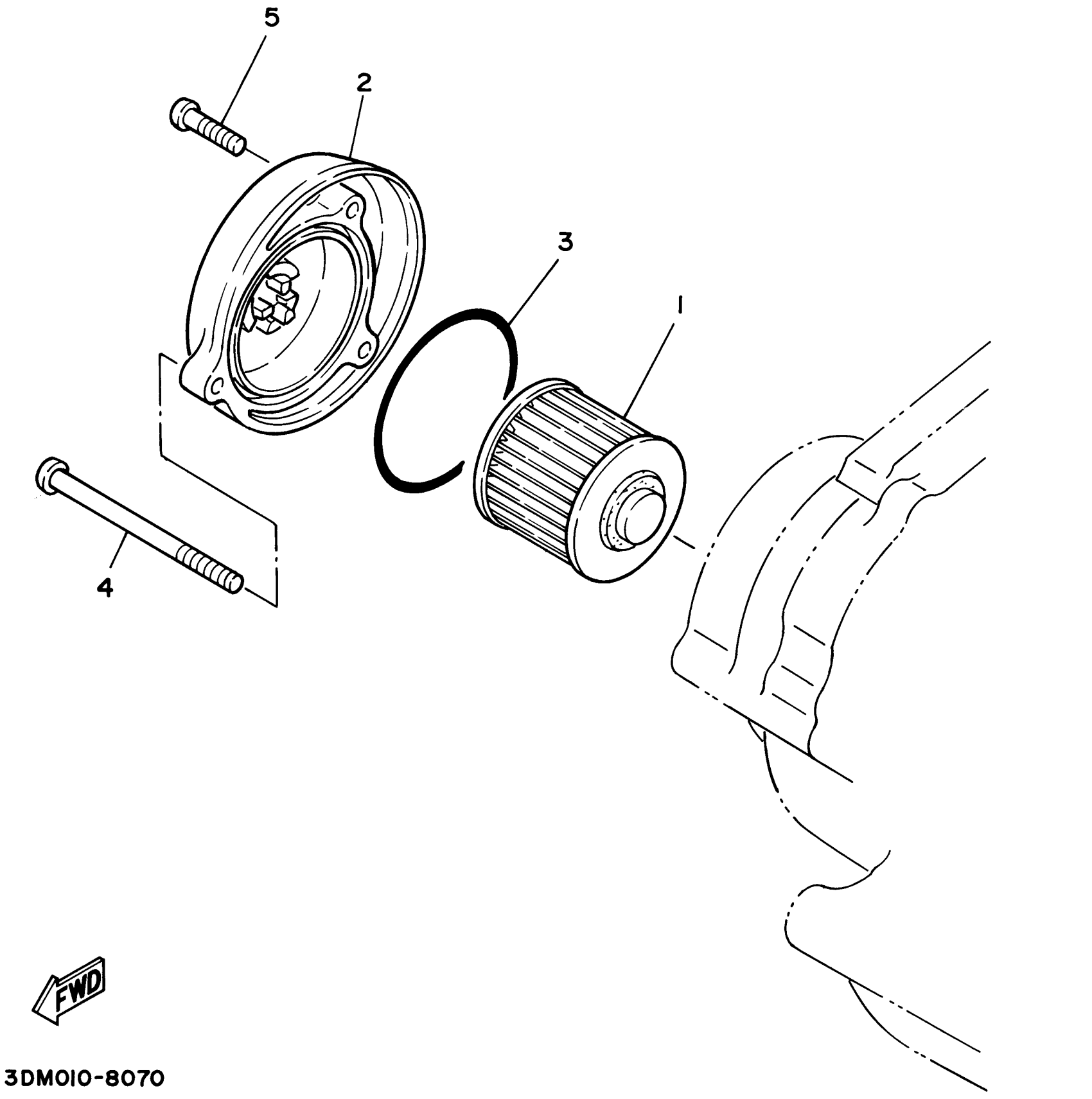 5
2
3
1
4
FWD
3DM010-8070