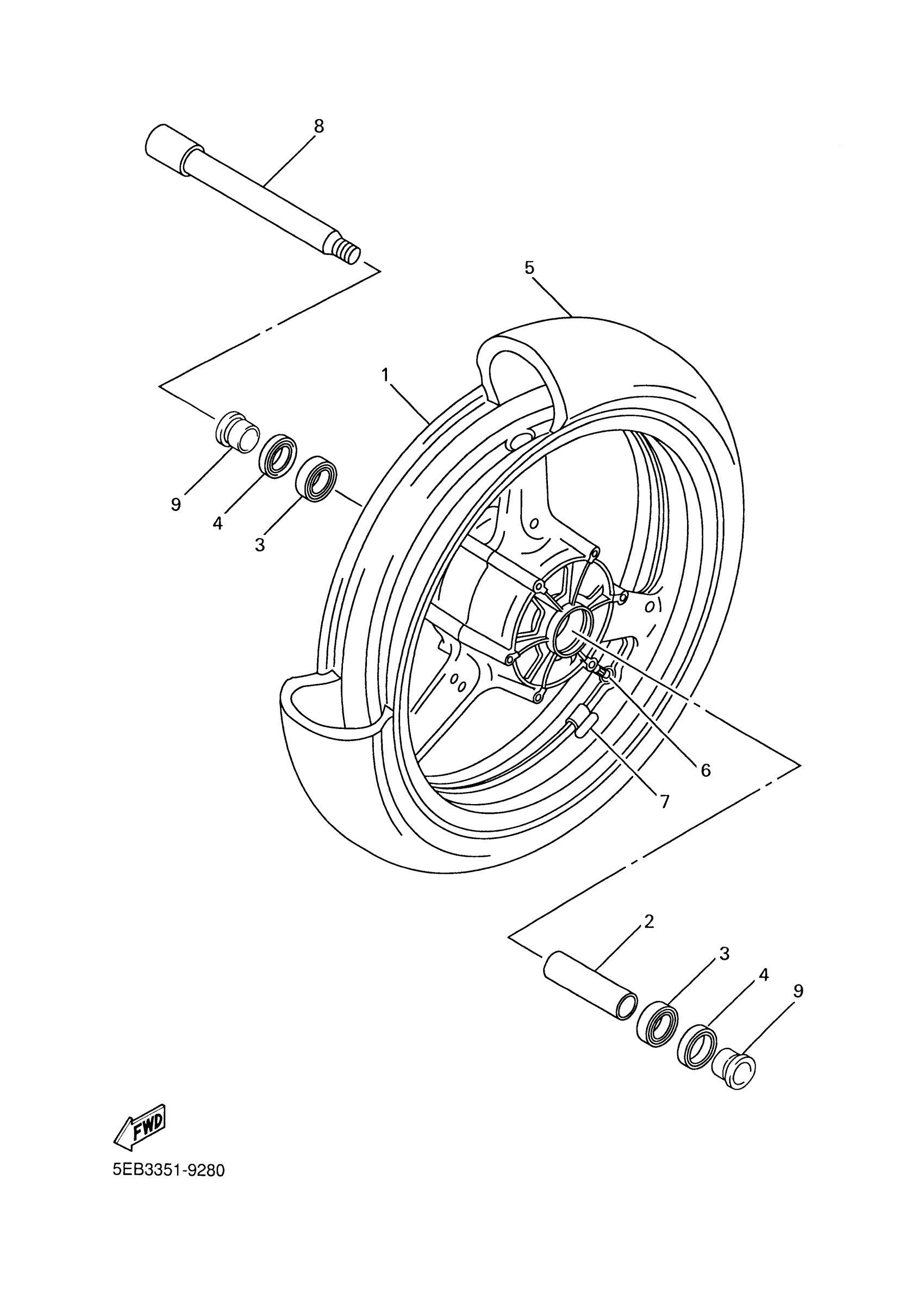 8

5

1

9

4

3

6

7

2

3

4

9

FWD

5EB3351-9280