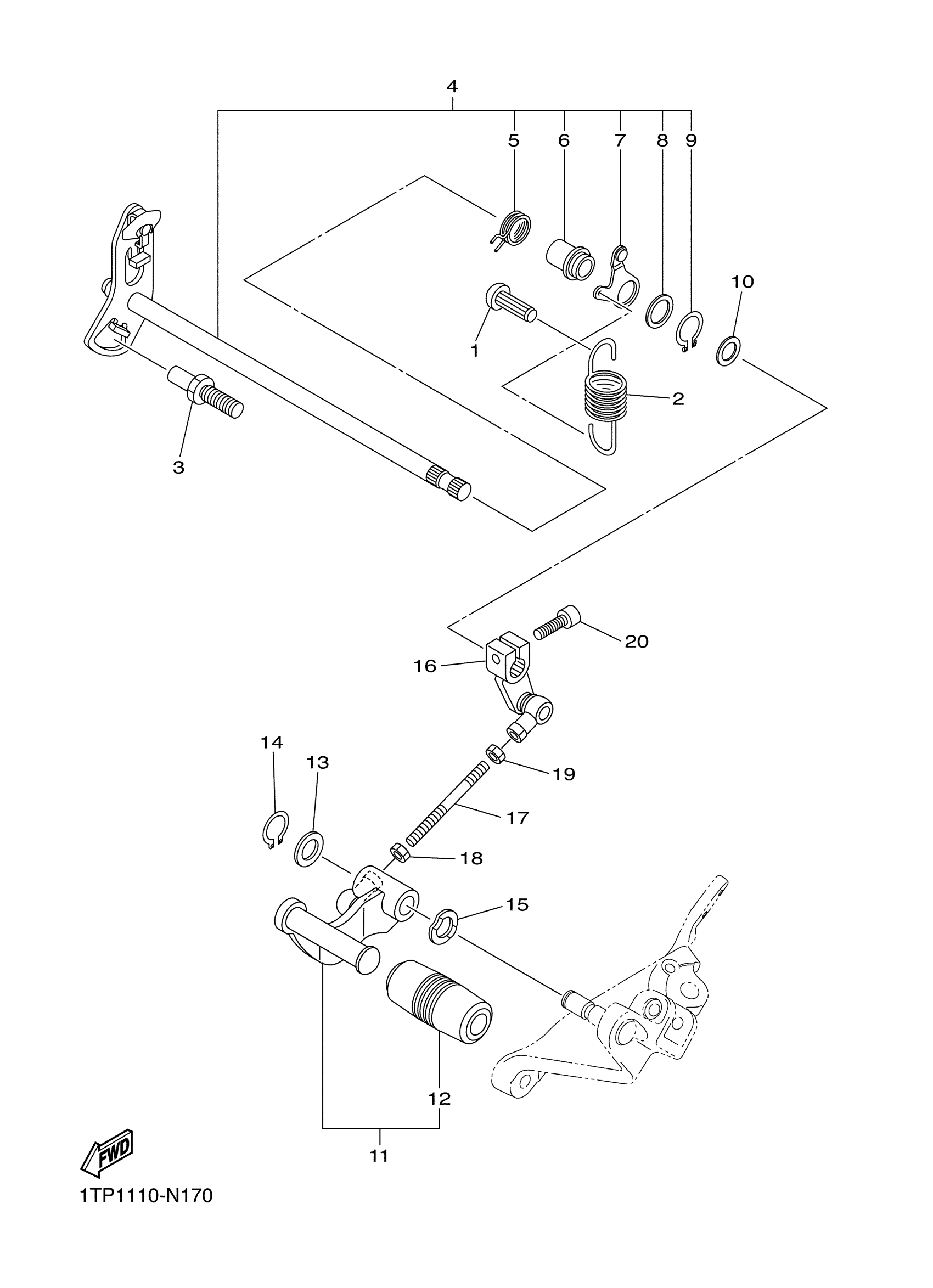 4
5
6
7
8
9
10
1
2
3
20
16
14
13
19
17
18
15
12
11
FWD
1TP1110-N170