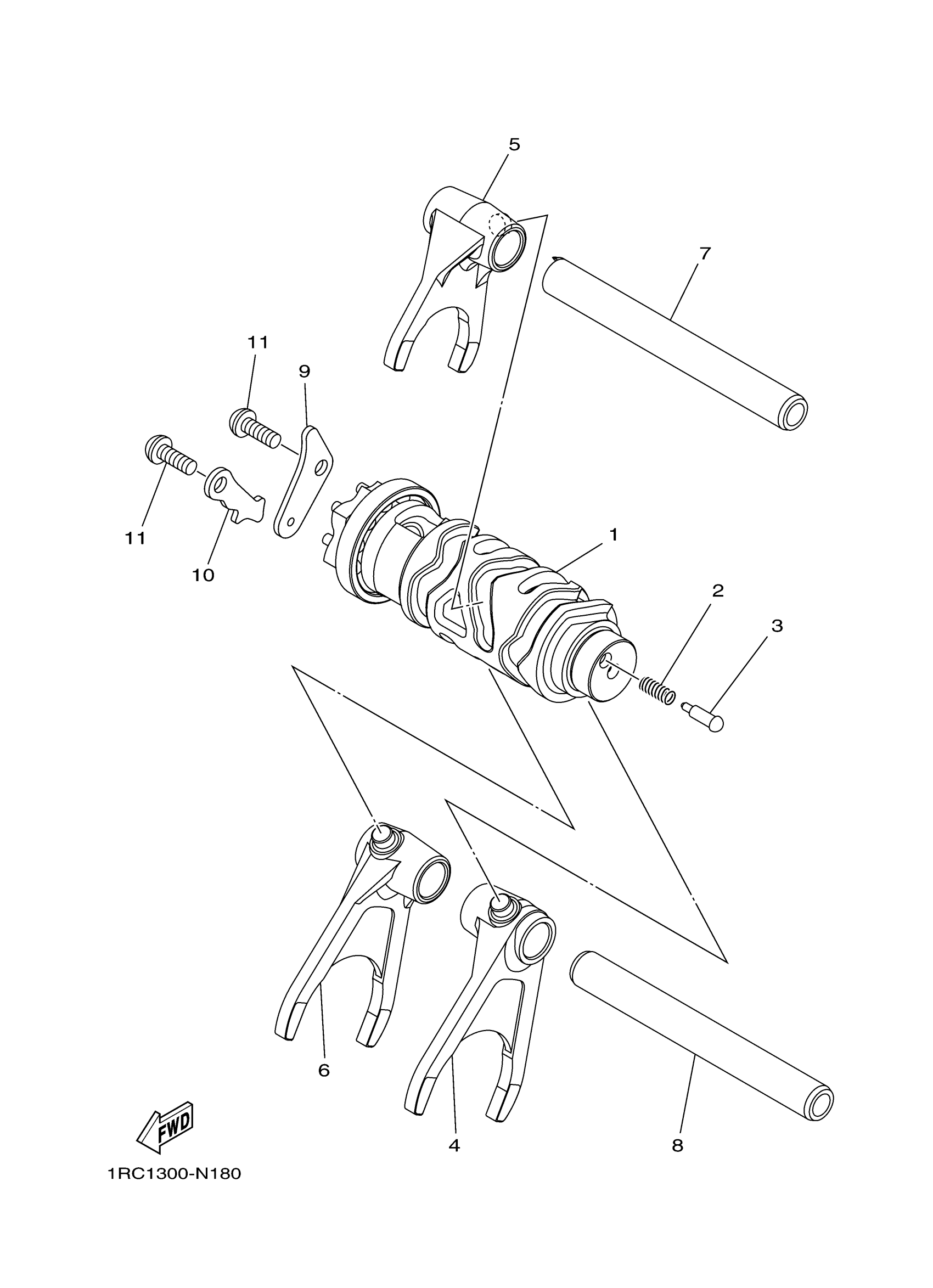 5

7

11

9

11

10

1

2

3

6

4

8

FWD

1RC1300-N180