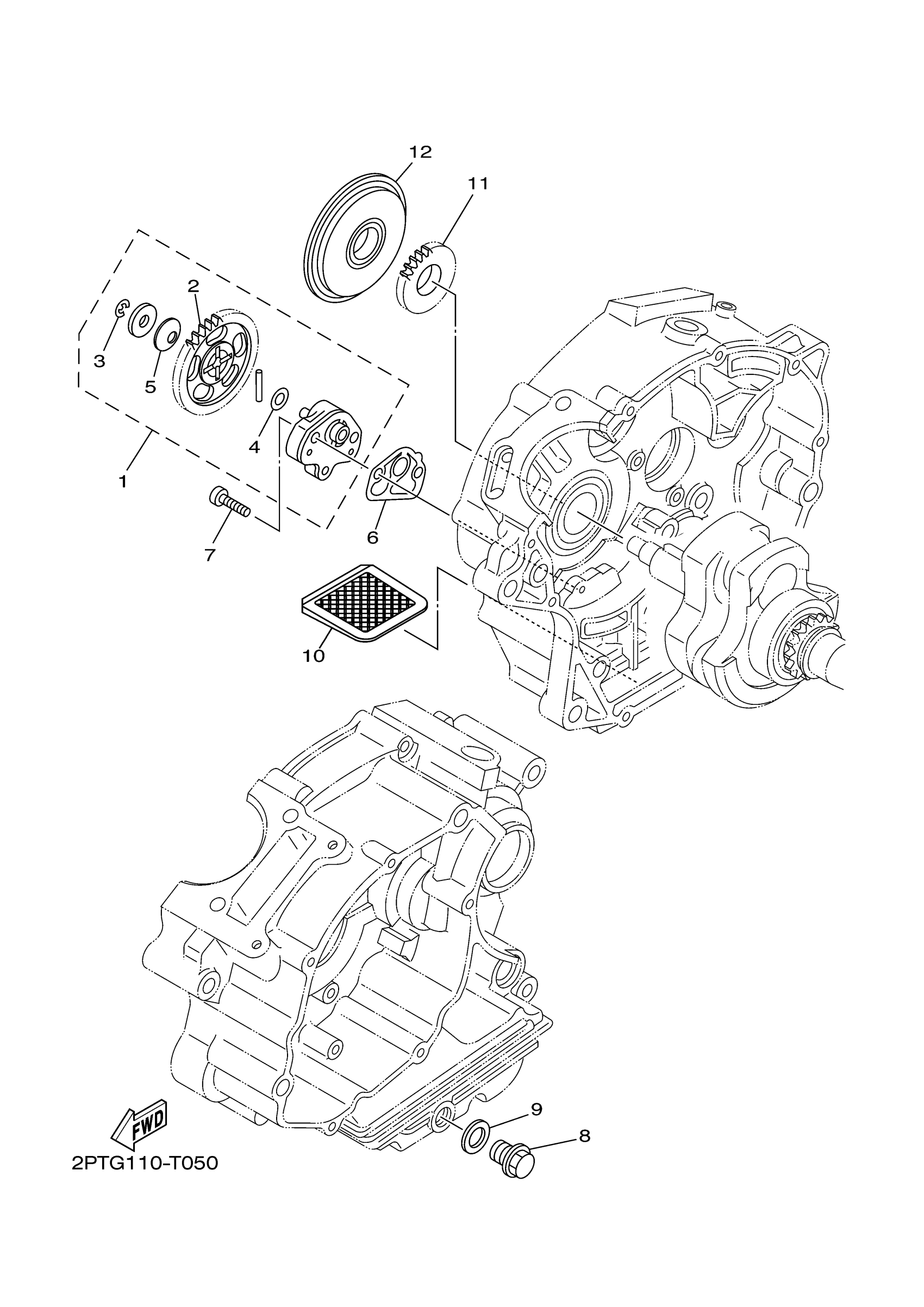 12
11
2
3
5
4
1
7
6
10
9
8
FWD
2PTG110-T050