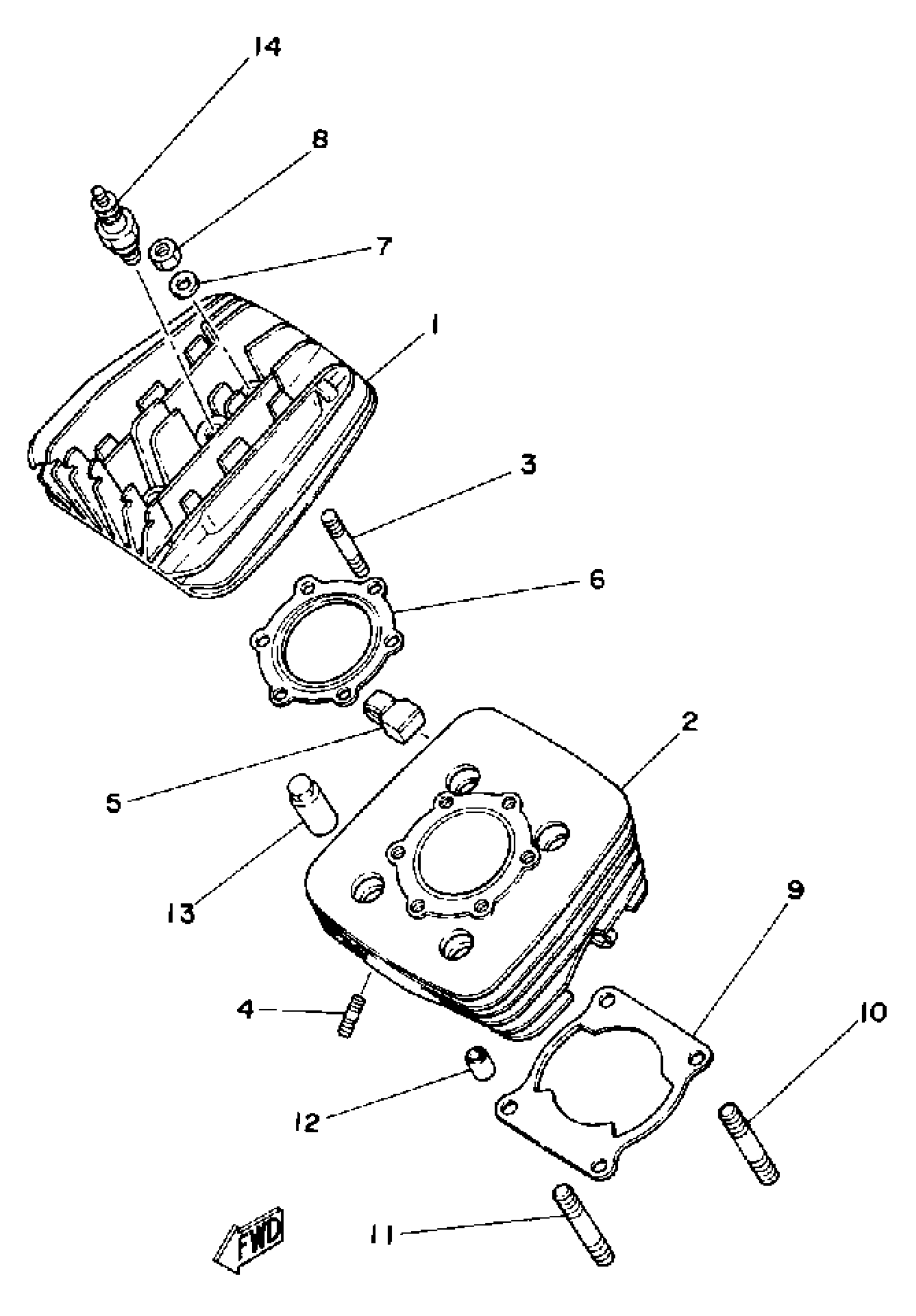 14
8
7
1
3
6
2
5
13
9
4
10
12
11
FWD