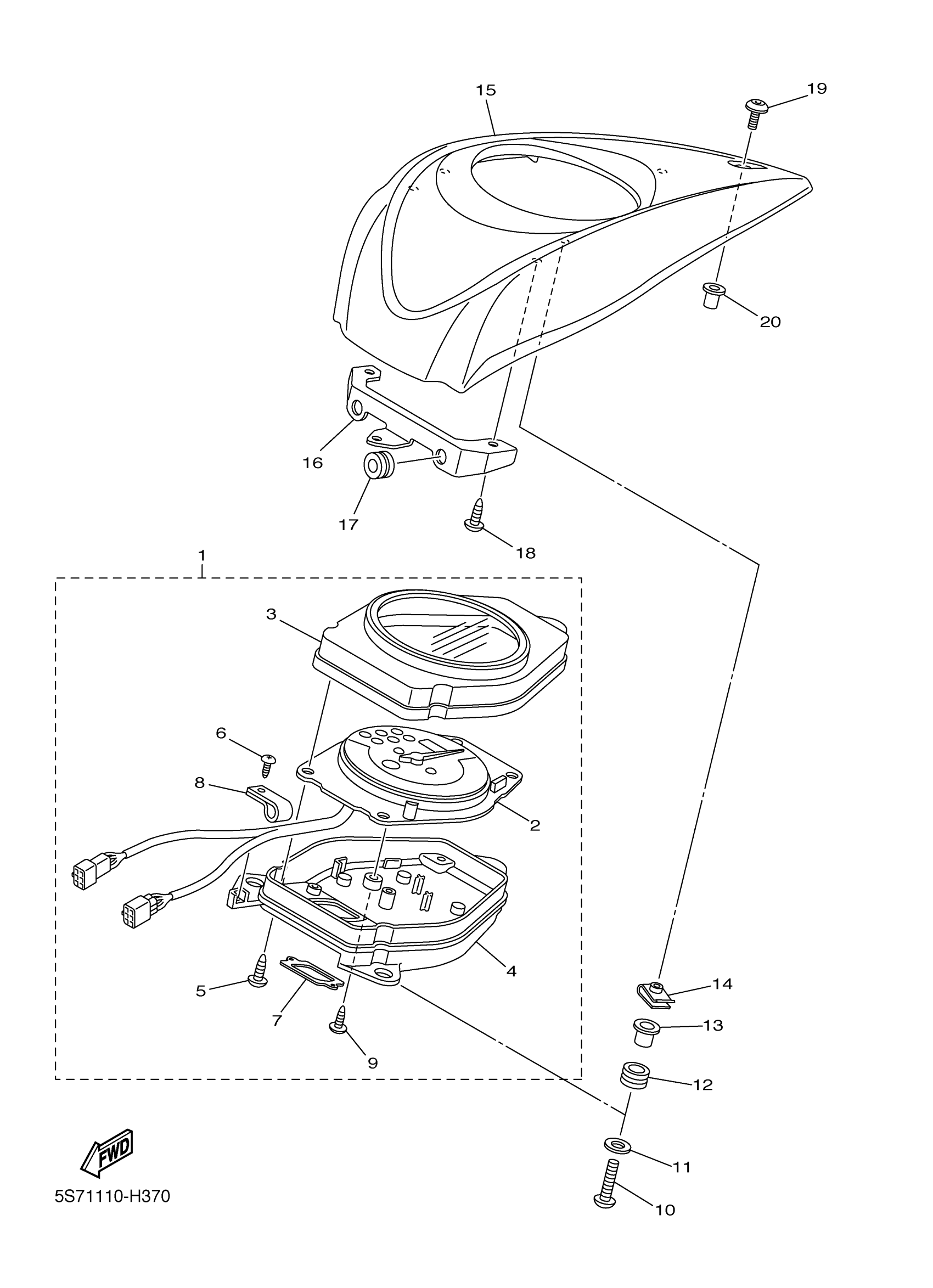 15
19
20
16
17
18
1
3
6
8
2
4
5
7
9
14
13
12
11
10
FWD
5S71110-H370