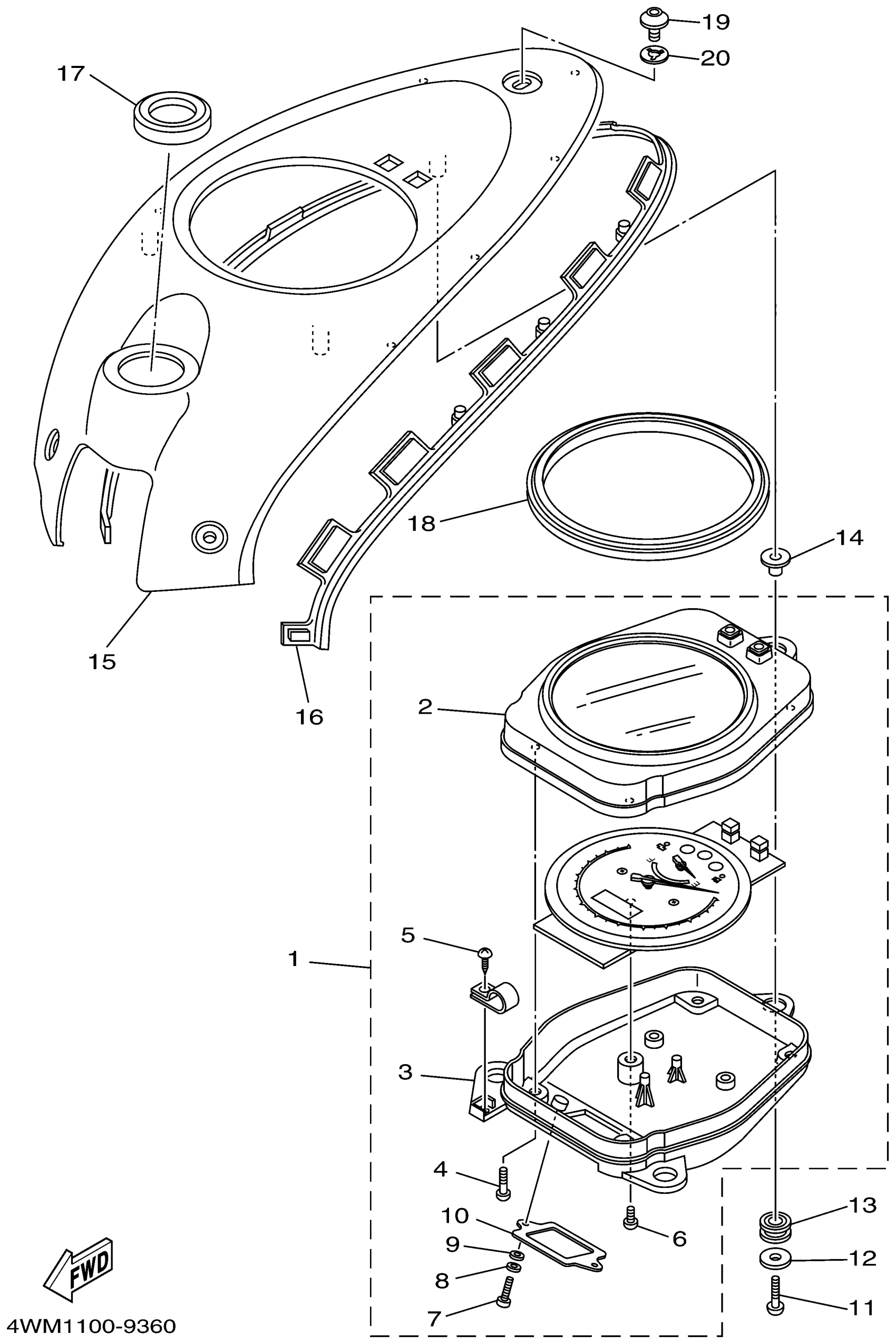 19
20
17
18
14
15
16
2
5
1
3
4
10
9
8
7
6
13
12
11
FWD
4WM1100-9360