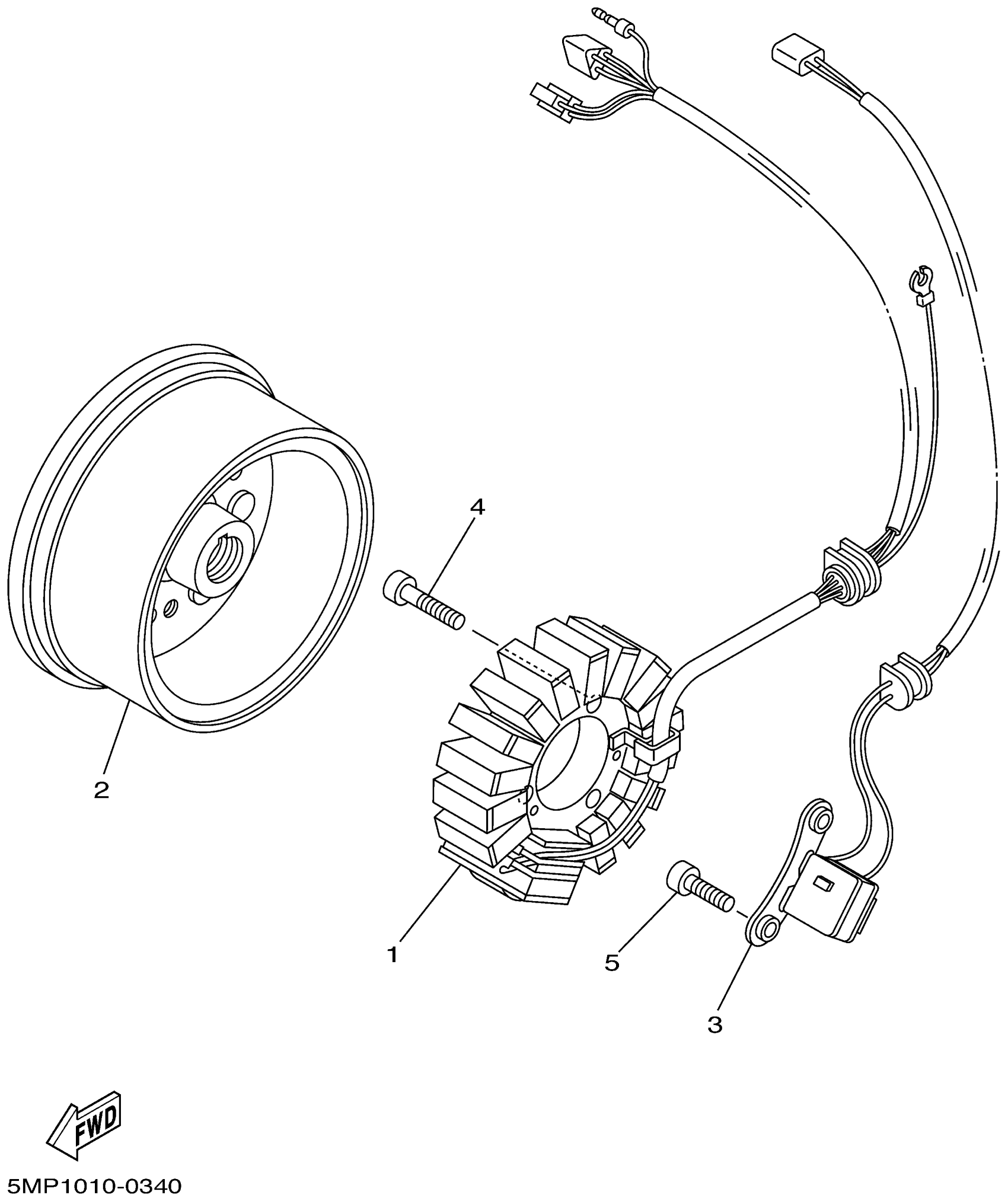 4

2

1

5

3

FWD

5MP1010-0340