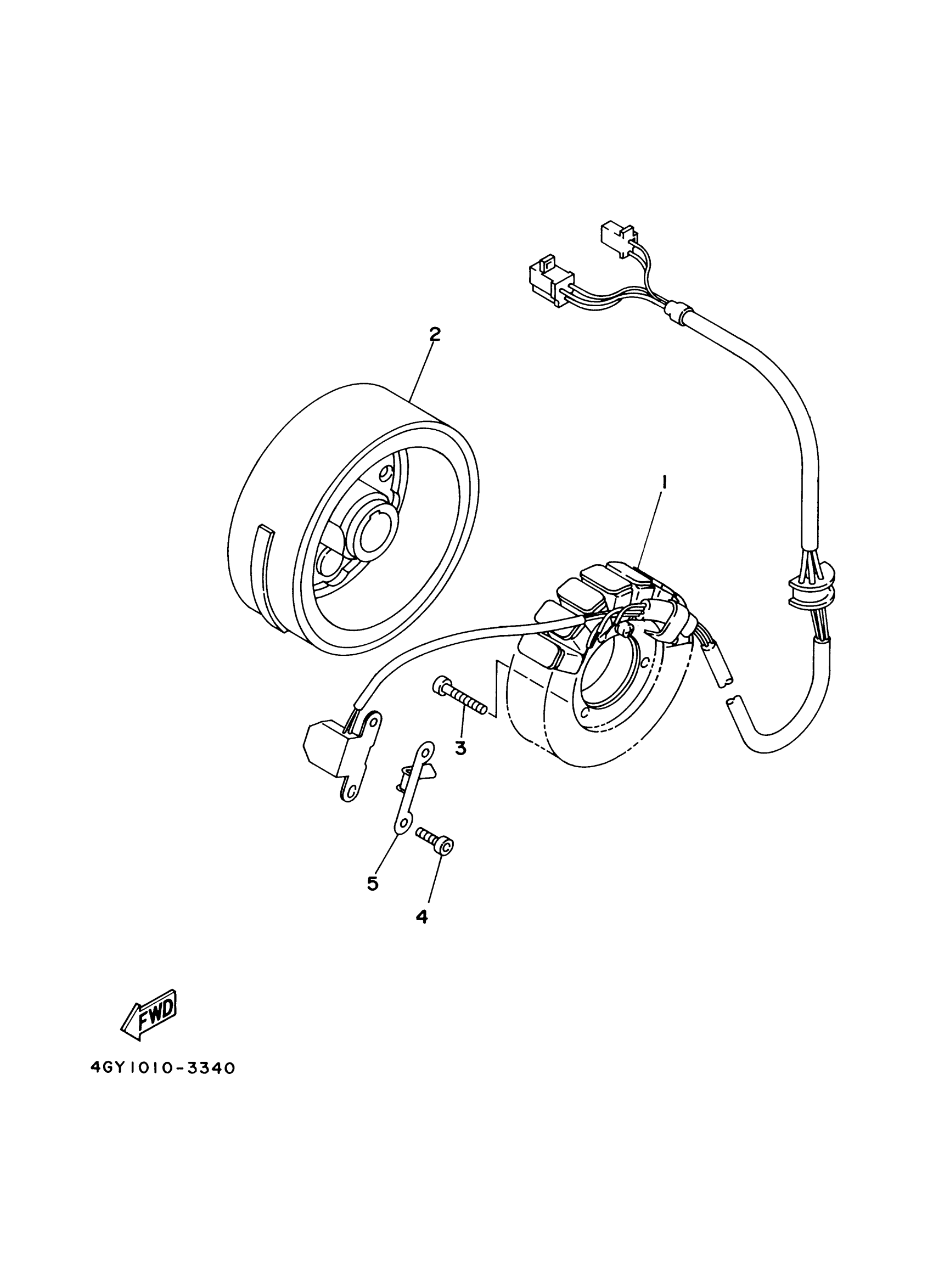 2
1
3
5
4
FWD
4GY1010-3340