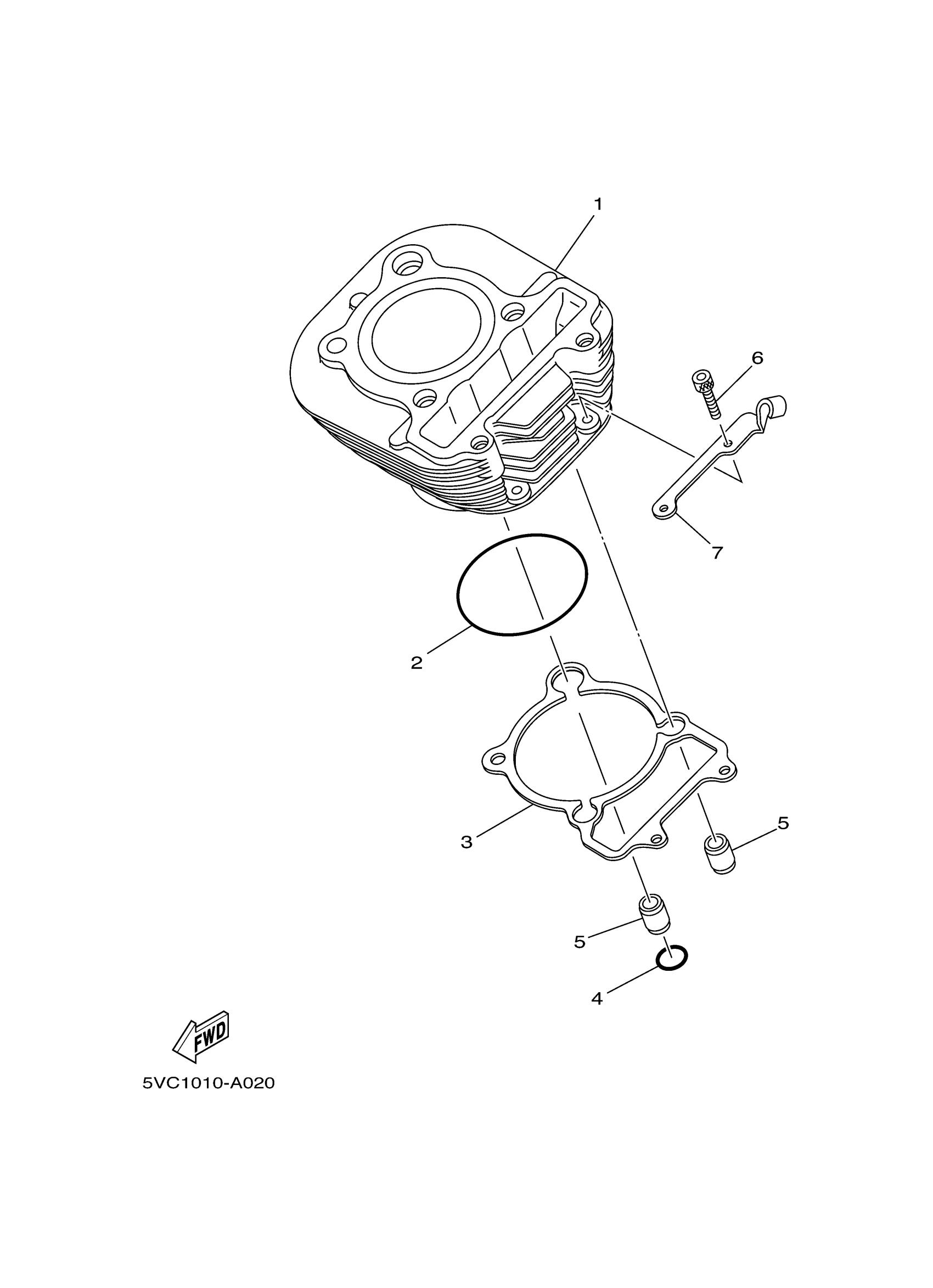 1
6
7
2
3
5
5
4
FWD
5VC1010-A020