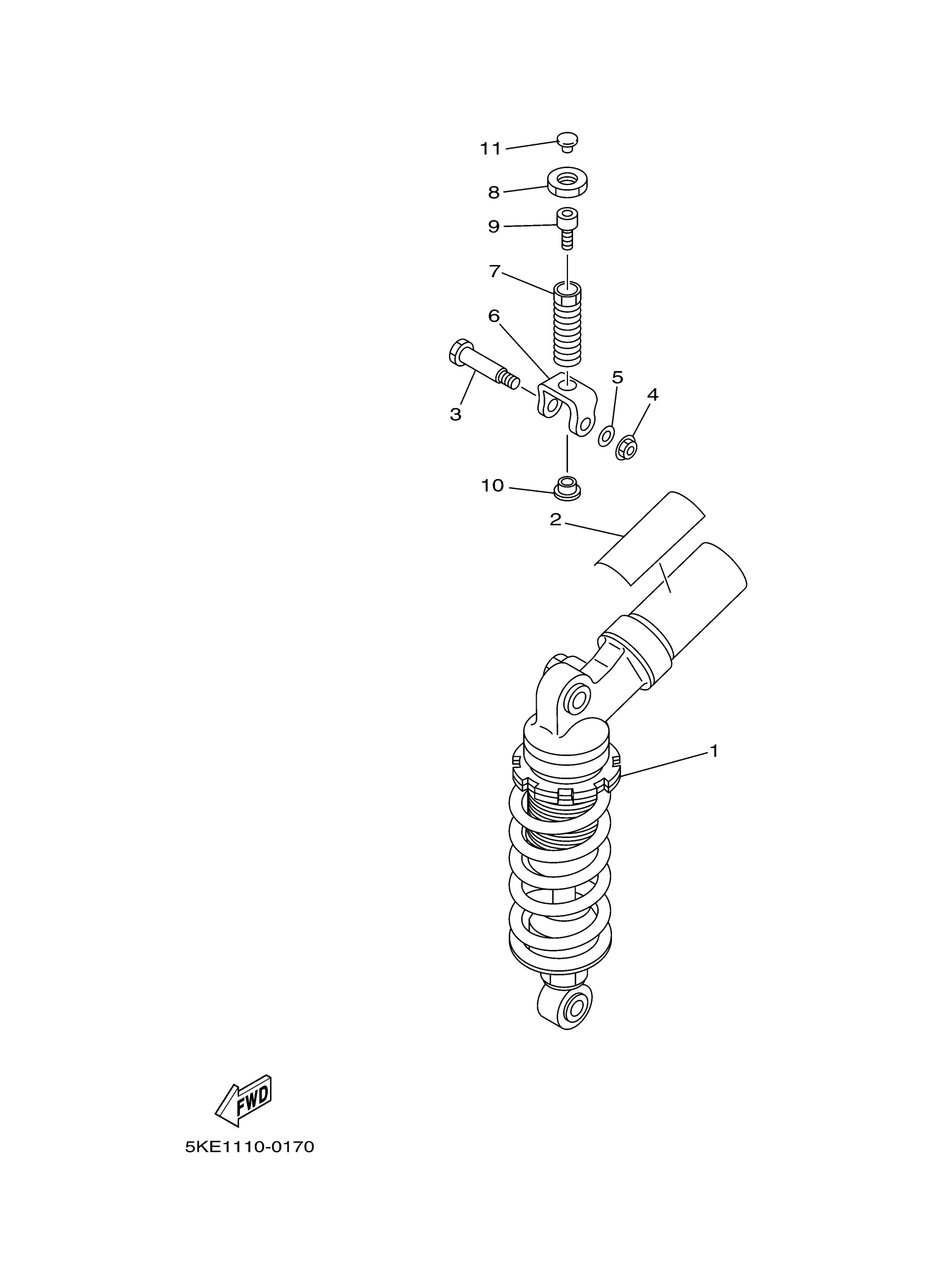 11
8
9
7
6
5
4
3
10
2
1
FWD
5KE1110-0170