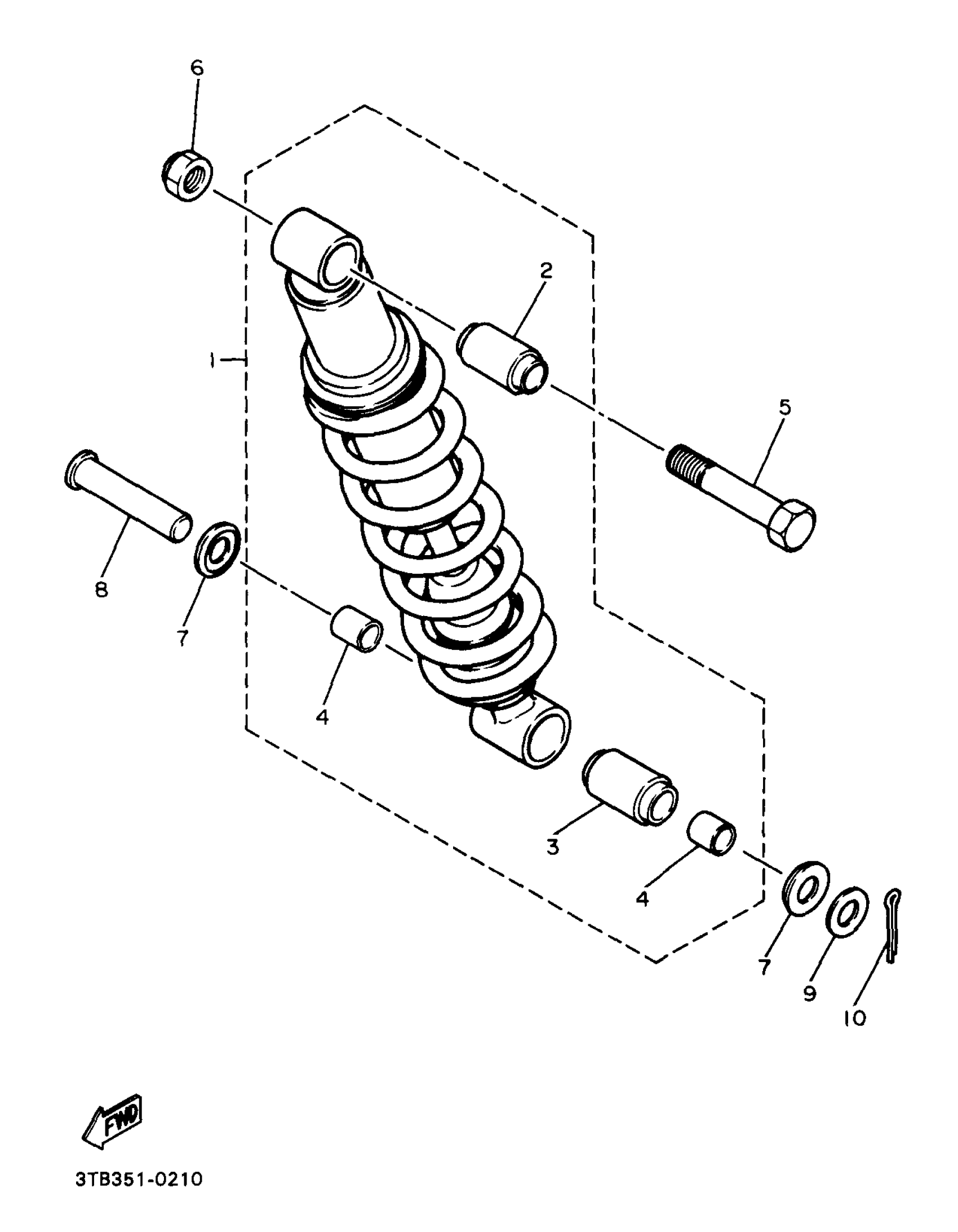 6
2
1
5
8
7
4
3
4
7
9
10
FWD
3TB351-0210