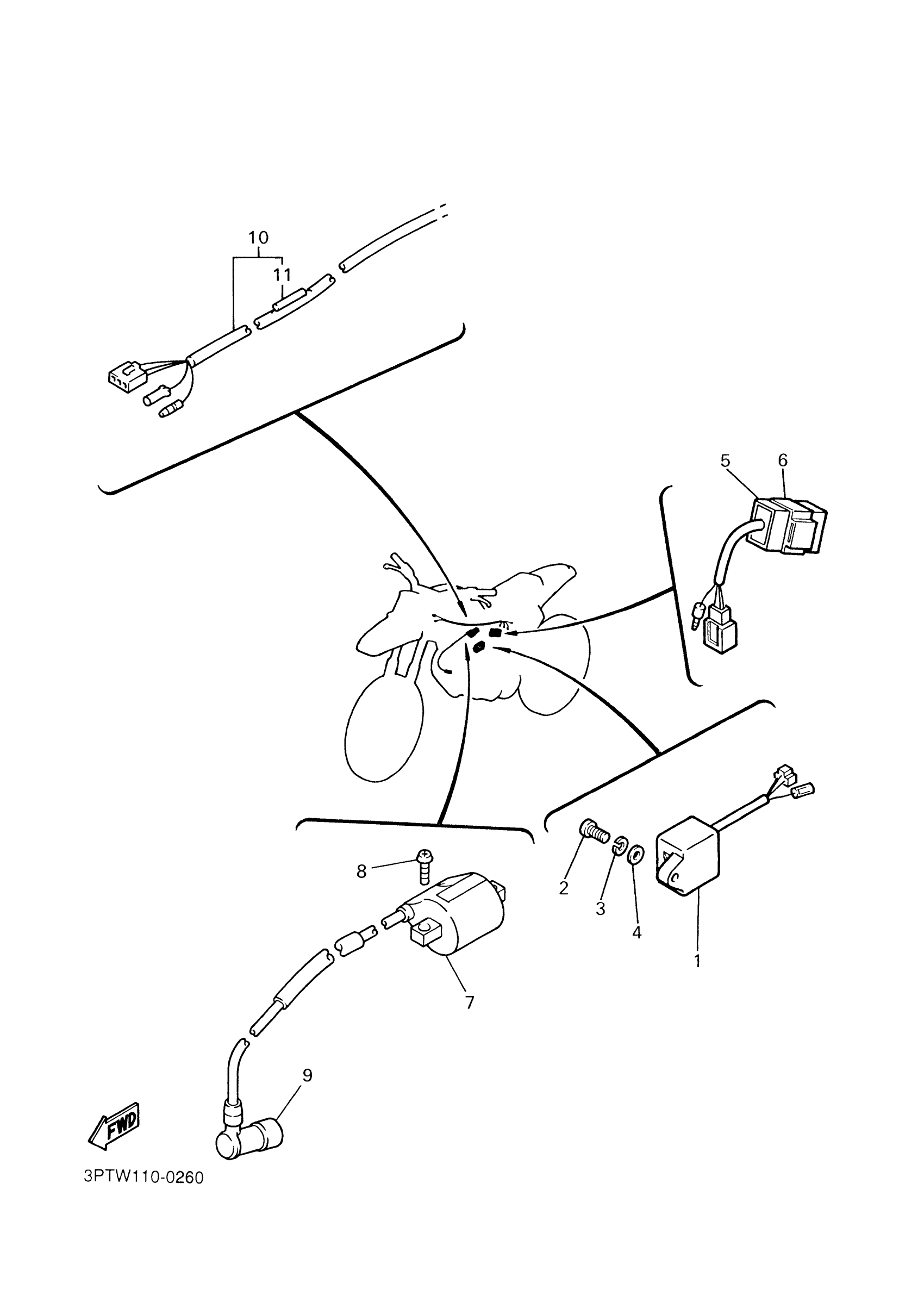 10
11
5
6
8
2
3
4
1
7
9
FWD
3PTW110-0260